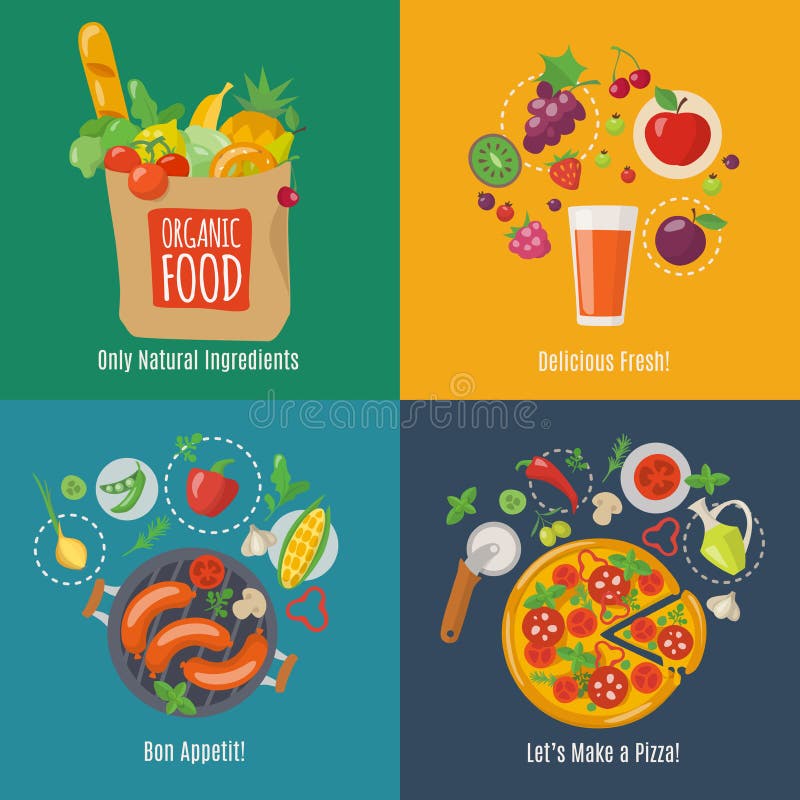 ORGANIC FOOD

Only Natural Ingredients

Delicious Fresh!

dreamstime

Bon Appetit!

Let's Make a Pizza!