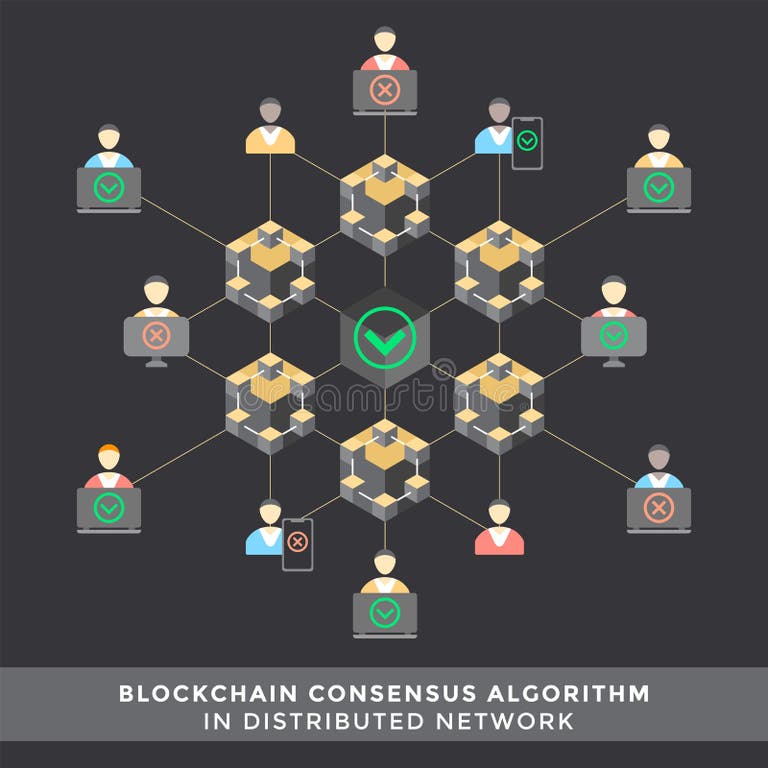 dreamstime

BLOCKCHAIN CONSENSUS ALGORITHM
IN DISTRIBUTED NETWORK