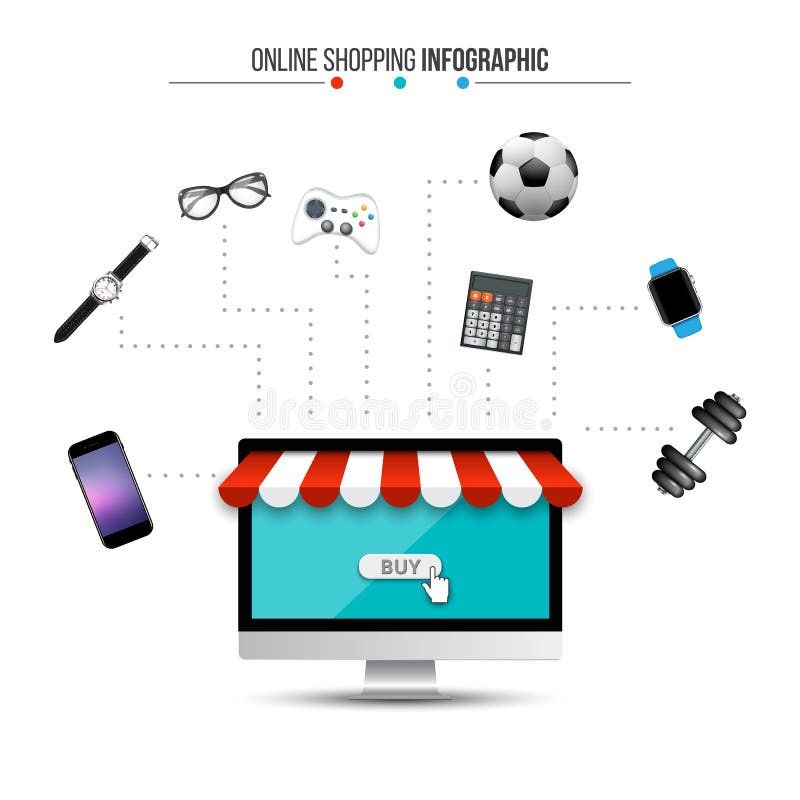 ONLINE SHOPPING INFOGRAPHIC

dreamstime

BUY