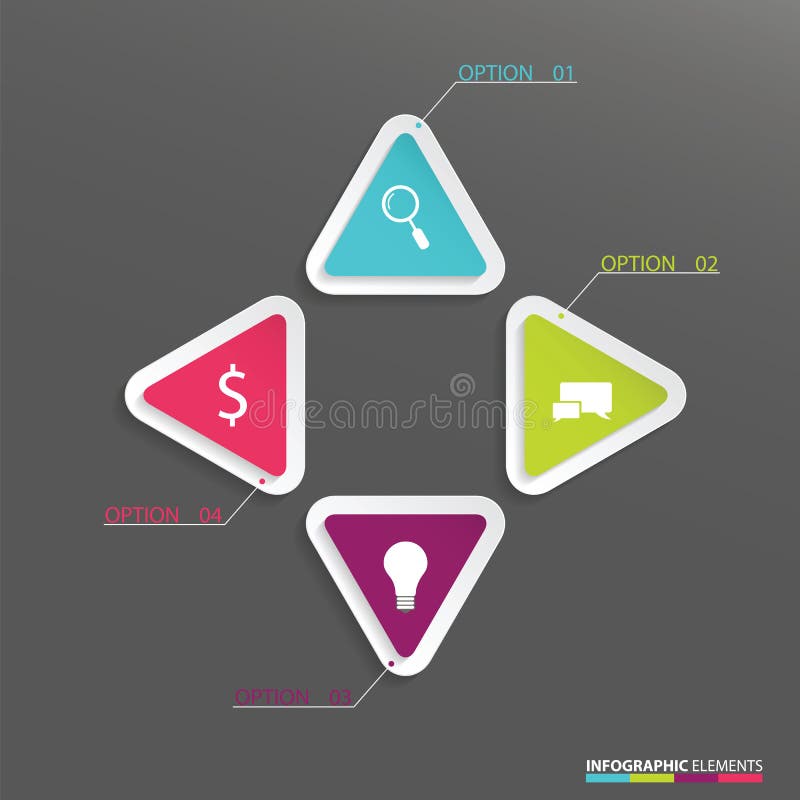 OPTION 01

OPTION 02

$

dreamstime

OPTION 04

OPTION 03

INFOGRAPHIC ELEMENTS