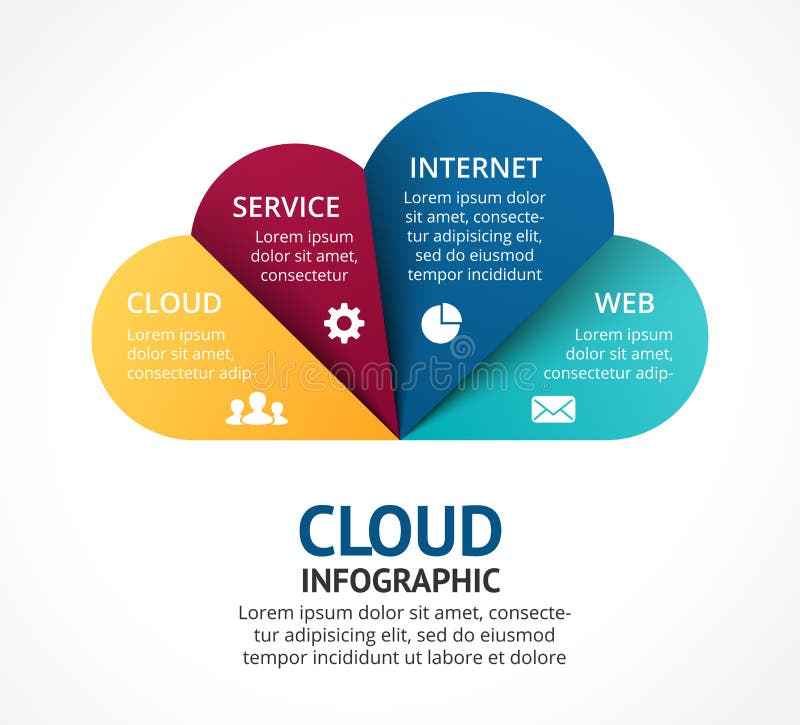 CLOUD
Lorem ipsum dolor sit amet, consectetur adip-

SERVICE
Lorem ipsum dolor sit amet, consectetur

INTERNET
Lorem ipsum dolor sit amet, consectetur adipisicing elit, sed do eiusmod tempor incididunt

WEB
Lorem ipsum dolor sit amet, consectetur adip-

dreamstime

CLOUD
INFOGRAPHIC
Lorem ipsum dolor sit amet, consectetur adipisicing elit, sed do eiusmod tempor incididunt ut labore et dolore