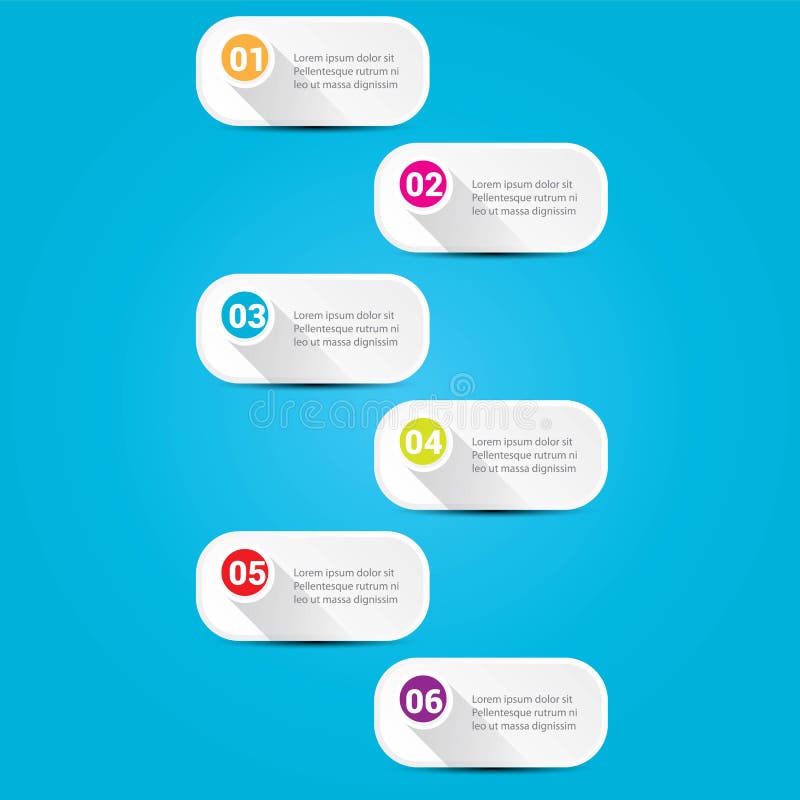 01
Lorem ipsum dolor sit Pellentesque rutrum ni leo ut massa dignissim

02
Lorem ipsum dolor sit Pellentesque rutrum ni leo ut massa dignissim

03
Lorem ipsum dolor sit Pellentesque rutrum ni leo ut massa dignissim

dreamstime

04
Lorem ipsum dolor sit Pellentesque rutrum ni leo ut massa dignissim

05
Lorem ipsum dolor sit Pellentesque rutrum ni leo ut massa dignissim

06
Lorem ipsum dolor sit Pellentesque rutrum ni leo ut massa dignissim