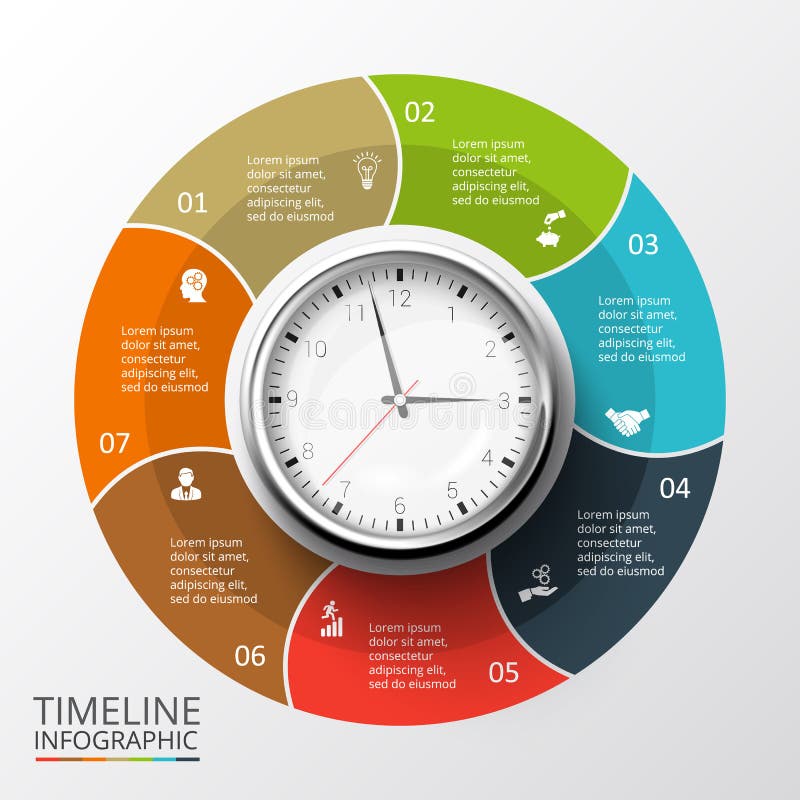 01
Lorem ipsum dolor sit amet, consectetur adipiscing elit, sed do eiusmod

02
Lorem ipsum dolor sit amet, consectetur adipiscing elit, sed do eiusmod

03
Lorem ipsum dolor sit amet, consectetur adipiscing elit, sed do eiusmod

04
Lorem ipsum dolor sit amet, consectetur adipiscing elit, sed do eiusmod

05
Lorem ipsum dolor sit amet, consectetur adipiscing elit, sed do eiusmod

06
Lorem ipsum dolor sit amet, consectetur adipiscing elit, sed do eiusmod

07
Lorem ipsum dolor sit amet, consectetur adipiscing elit, sed do eiusmod

12 1 2 3 4 5 6 7 8 9 10 11

dreamstime

TIMELINE
INFOGRAPHIC