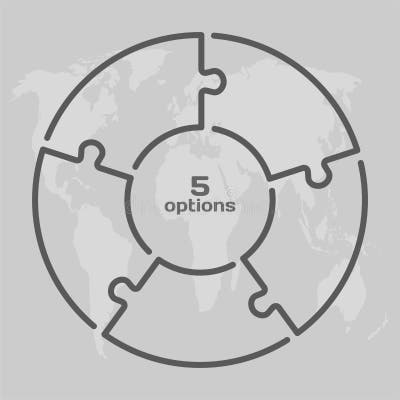 5
options