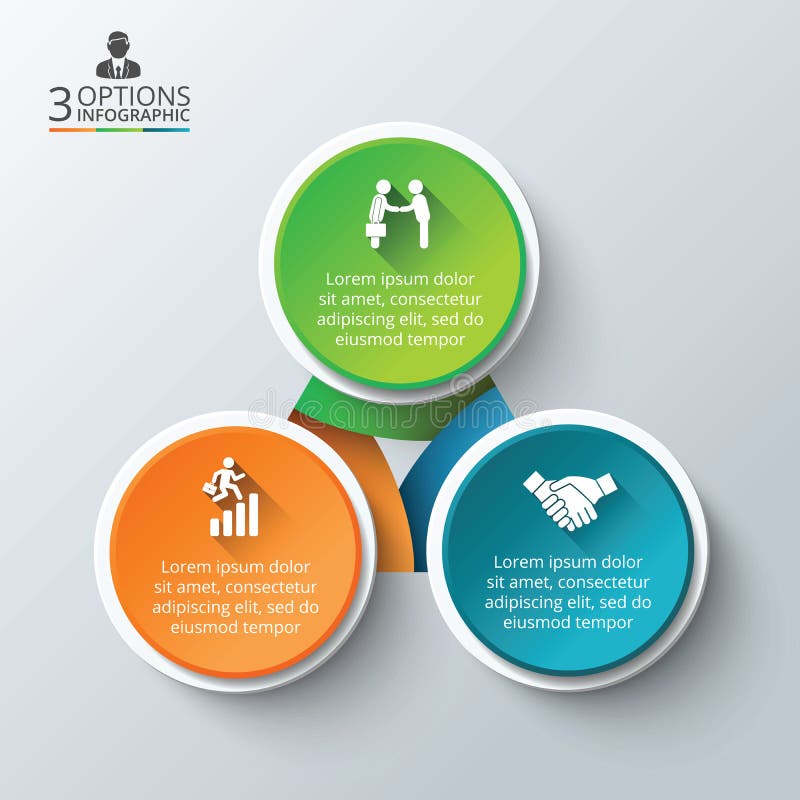 3 OPTIONS INFOGRAPHIC

Lorem ipsum dolor sit amet, consectetur adipiscing elit, sed do eiusmod tempor

dreamstime

Lorem ipsum dolor sit amet, consectetur adipiscing elit, sed do eiusmod tempor

Lorem ipsum dolor sit amet, consectetur adipiscing elit, sed do eiusmod tempor