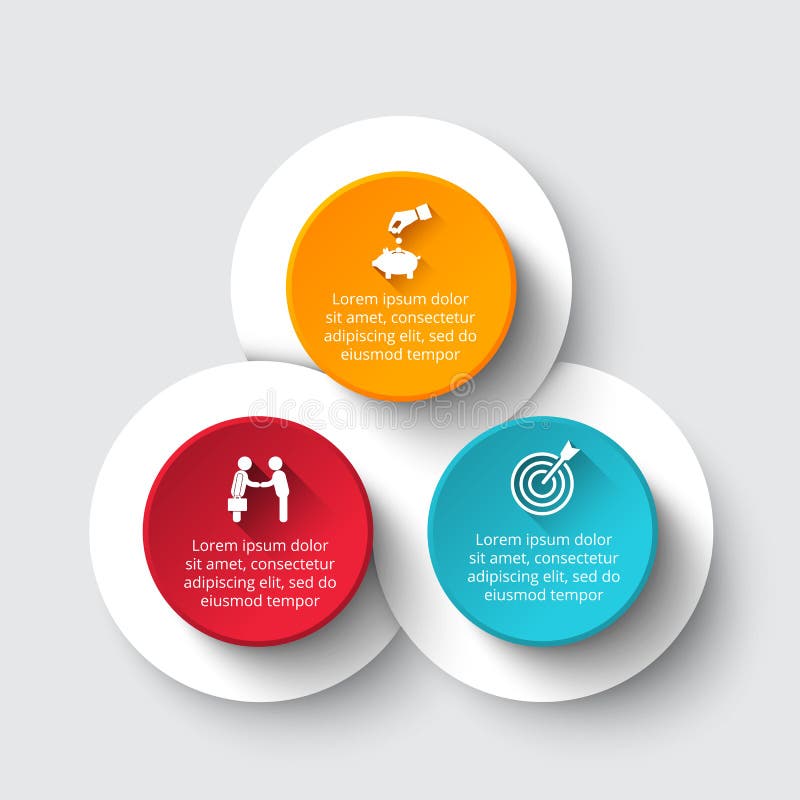 Lorem ipsum dolor sit amet, consectetur adipiscing elit, sed do eiusmod tempor

dreamstime

Lorem ipsum dolor sit amet, consectetur adipiscing elit, sed do eiusmod tempor

Lorem ipsum dolor sit amet, consectetur adipiscing elit, sed do eiusmod tempor