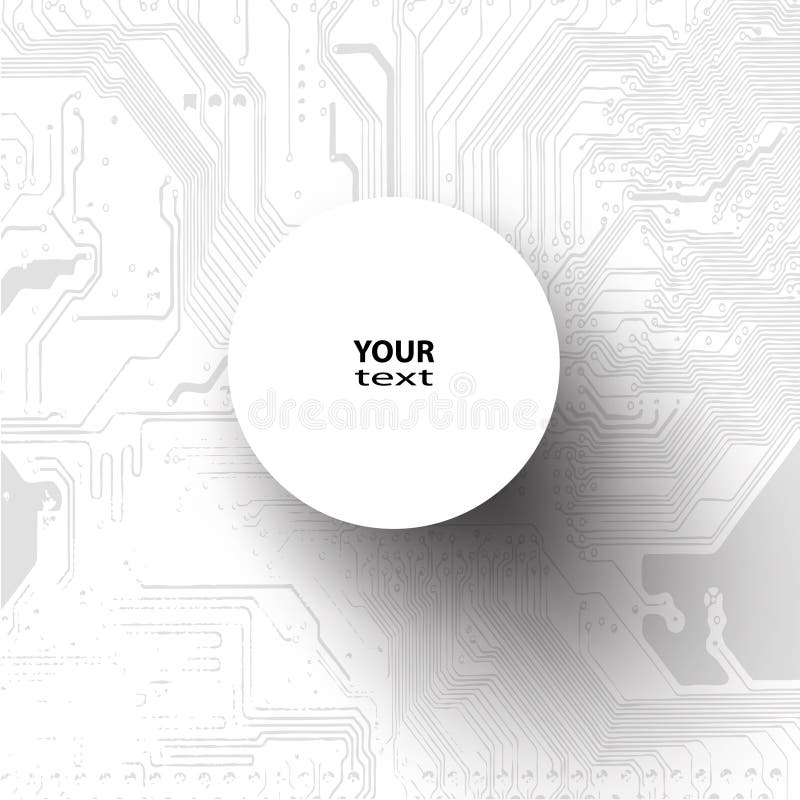 YOUR
text

dreamstime