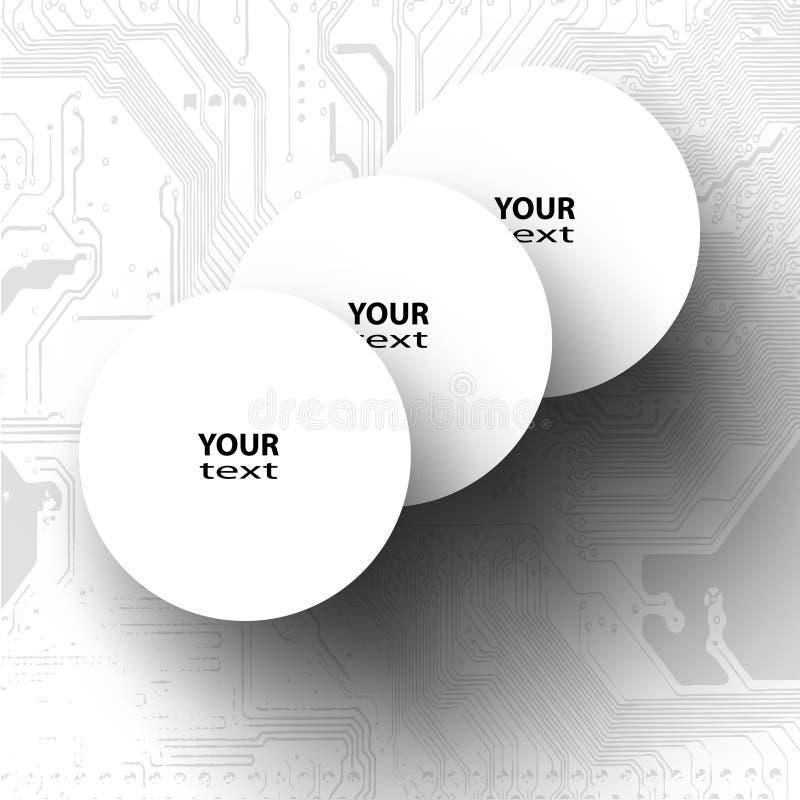 YOUR
text

YOUR
text

YOUR
text

dreamstime