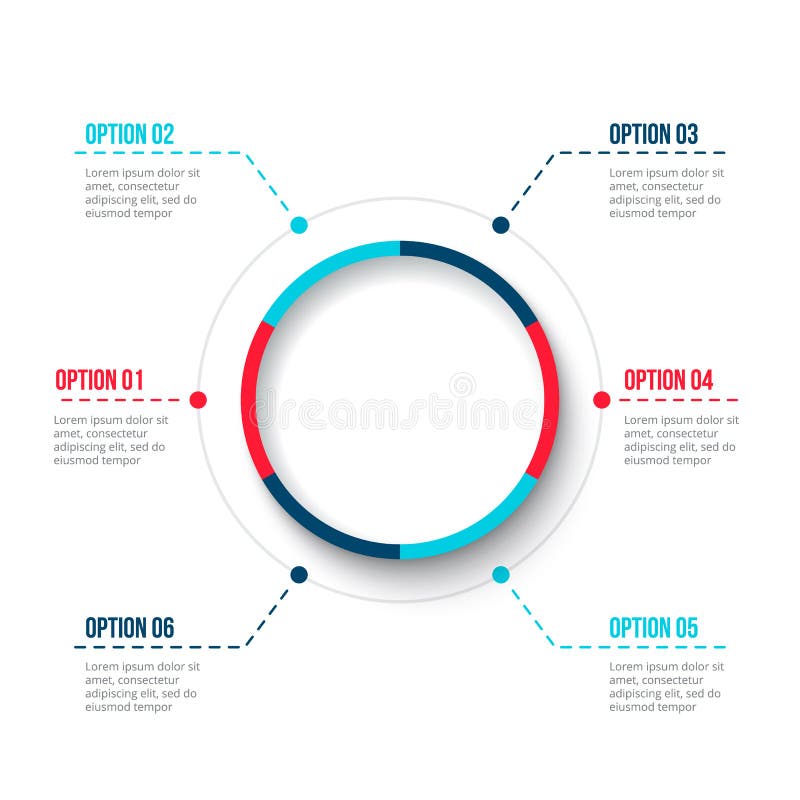 OPTION 02

Lorem ipsum dolor sit amet, consectetur adipiscing elit, sed do eiusmod tempor

OPTION 03

Lorem ipsum dolor sit amet, consectetur adipiscing elit, sed do eiusmod tempor

OPTION 01

Lorem ipsum dolor sit amet, consectetur adipiscing elit, sed do eiusmod tempor

dreamstime

OPTION 04

Lorem ipsum dolor sit amet, consectetur adipiscing elit, sed do eiusmod tempor

OPTION 06

Lorem ipsum dolor sit amet, consectetur adipiscing elit, sed do eiusmod tempor

OPTION 05

Lorem ipsum dolor sit amet, consectetur adipiscing elit, sed do eiusmod tempor