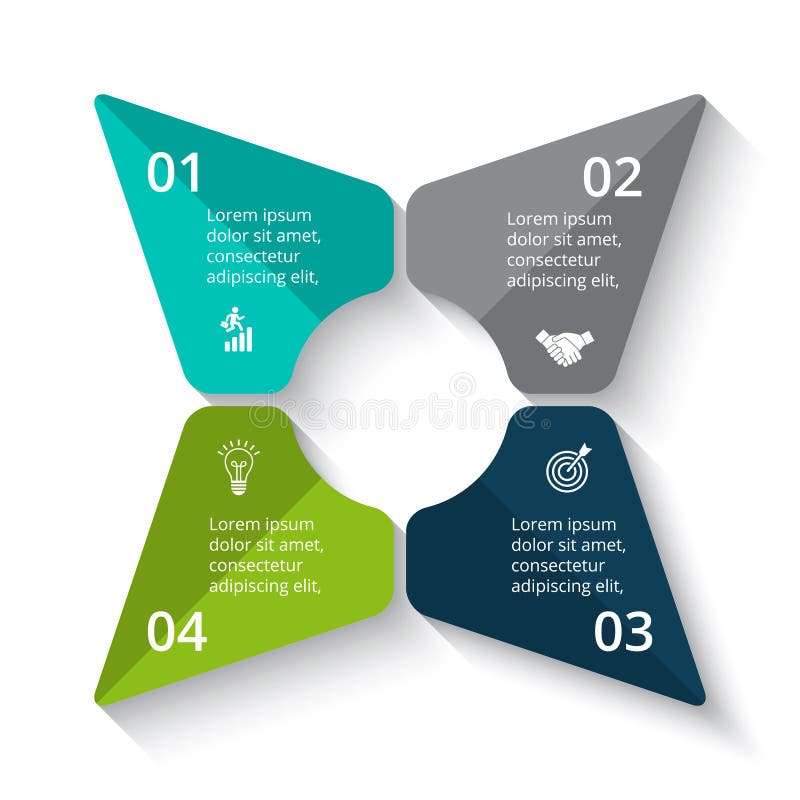 01

Lorem ipsum dolor sit amet, consectetur adipiscing elit,

02

Lorem ipsum dolor sit amet, consectetur adipiscing elit,

dreamstime

Lorem ipsum dolor sit amet, consectetur adipiscing elit,

04

Lorem ipsum dolor sit amet, consectetur adipiscing elit,

03