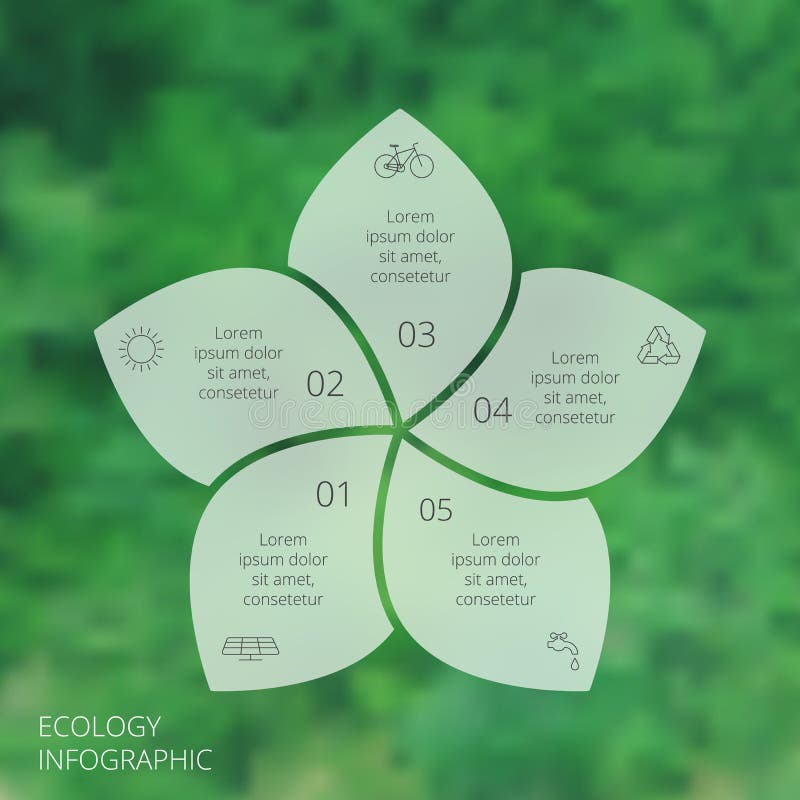 Lorem ipsum dolor sit amet, consetetur

03

Lorem ipsum dolor sit amet, consetetur

02

Lorem ipsum dolor sit amet, consetetur

04

01

Lorem ipsum dolor sit amet, consetetur

05

Lorem ipsum dolor sit amet, consetetur

ECOLOGY INFOGRAPHIC