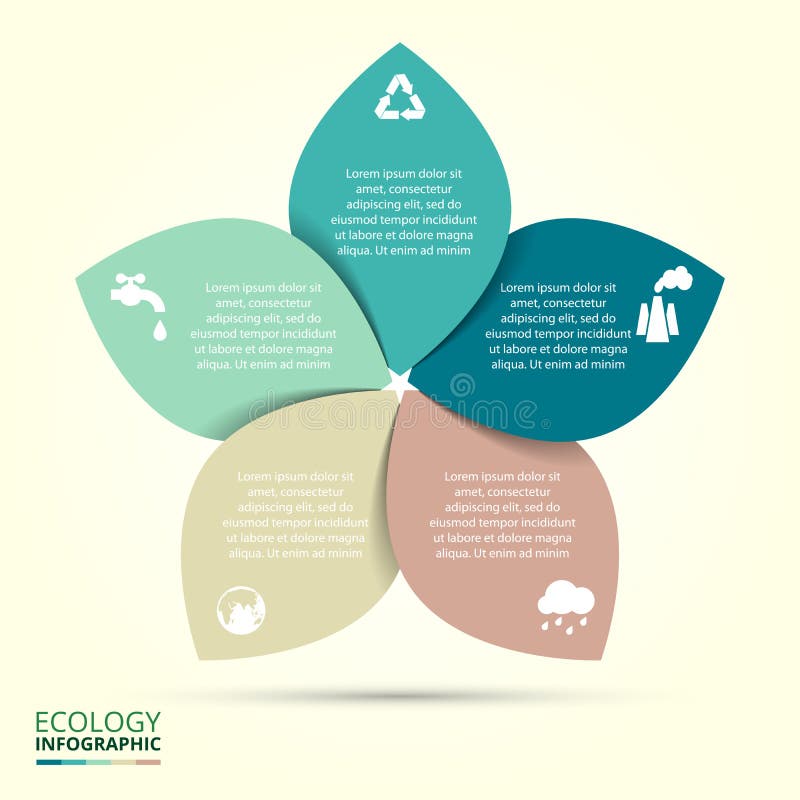 Lorem ipsum dolor sit amet, consectetur adipiscing elit, sed do eiusmod tempor incididunt ut labore et dolore magna aliqua. Ut enim ad minim

Lorem ipsum dolor sit amet, consectetur adipiscing elit, sed do eiusmod tempor incididunt ut labore et dolore magna aliqua. Ut enim ad minim

Lorem ipsum dolor sit amet, consectetur adipiscing elit, sed do eiusmod tempor incididunt ut labore et dolore magna aliqua. Ut enim ad minim

dreamstime

Lorem ipsum dolor sit amet, consectetur adipiscing elit, sed do eiusmod tempor incididunt ut labore et dolore magna aliqua. Ut enim ad minim

Lorem ipsum dolor sit amet, consectetur adipiscing elit, sed do eiusmod tempor incididunt ut labore et dolore magna aliqua. Ut enim ad minim

ECOLOGY
INFOGRAPHIC