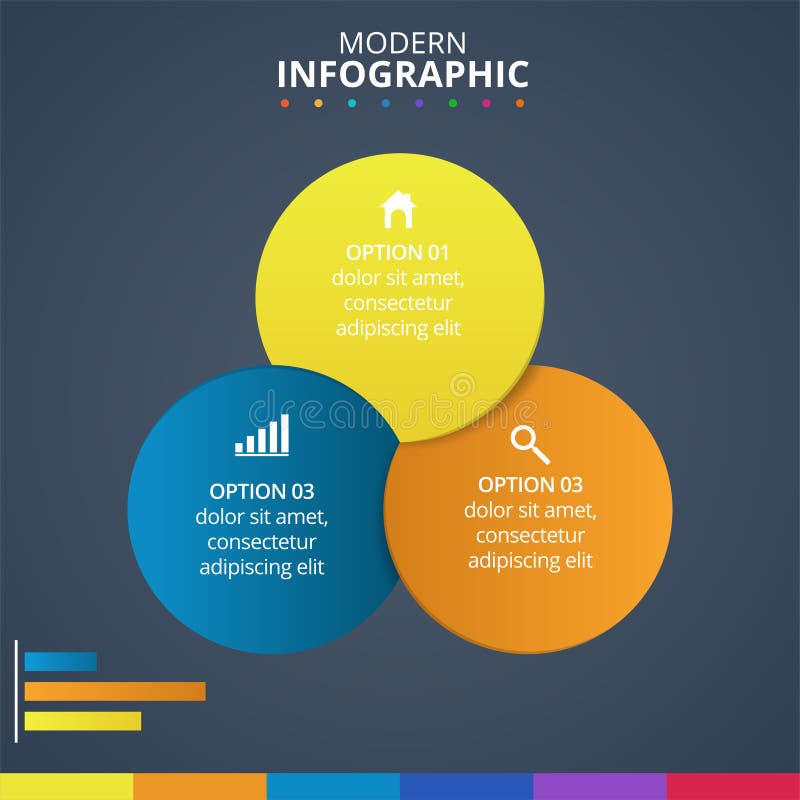 MODERN
INFOGRAPHIC

OPTION 01
dolor sit amet, consectetur adipiscing elit

dreamstime

OPTION 03
dolor sit amet, consectetur adipiscing elit

OPTION 03
dolor sit amet, consectetur adipiscing elit