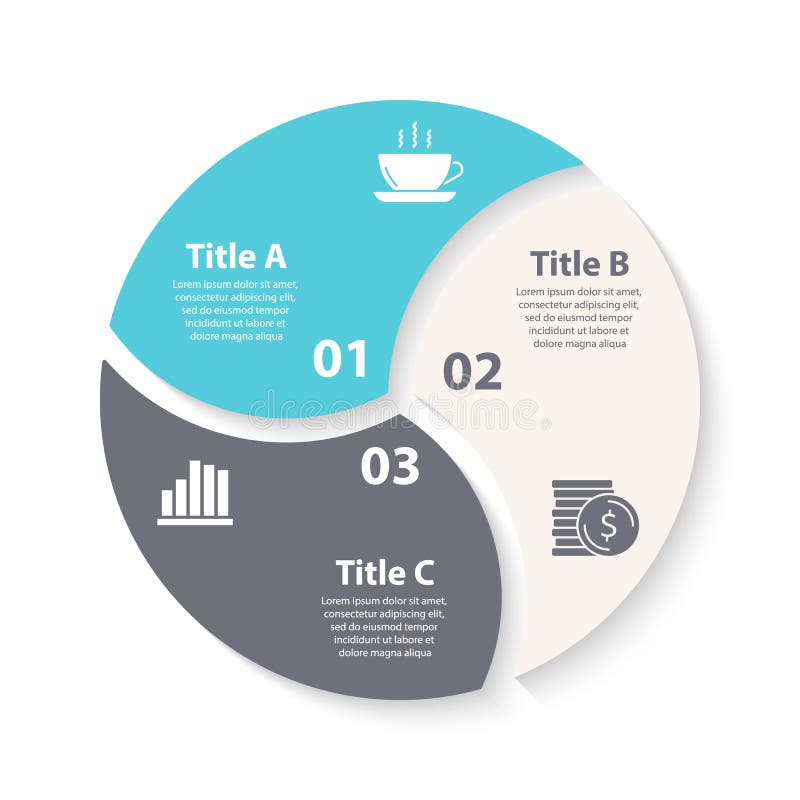 Title A

Lorem ipsum dolor sit amet, consectetur adipiscing elit, sed do eiusmod tempor incididunt ut labore et dolore magna aliqua

01

Title B

Lorem ipsum dolor sit amet, consectetur adipiscing elit, sed do eiusmod tempor incididunt ut labore et dolore magna aliqua

02

dreamstime

03

Title C

Lorem ipsum dolor sit amet, consectetur adipiscing elit, sed do eiusmod tempor incididunt ut labore et dolore magna aliqua