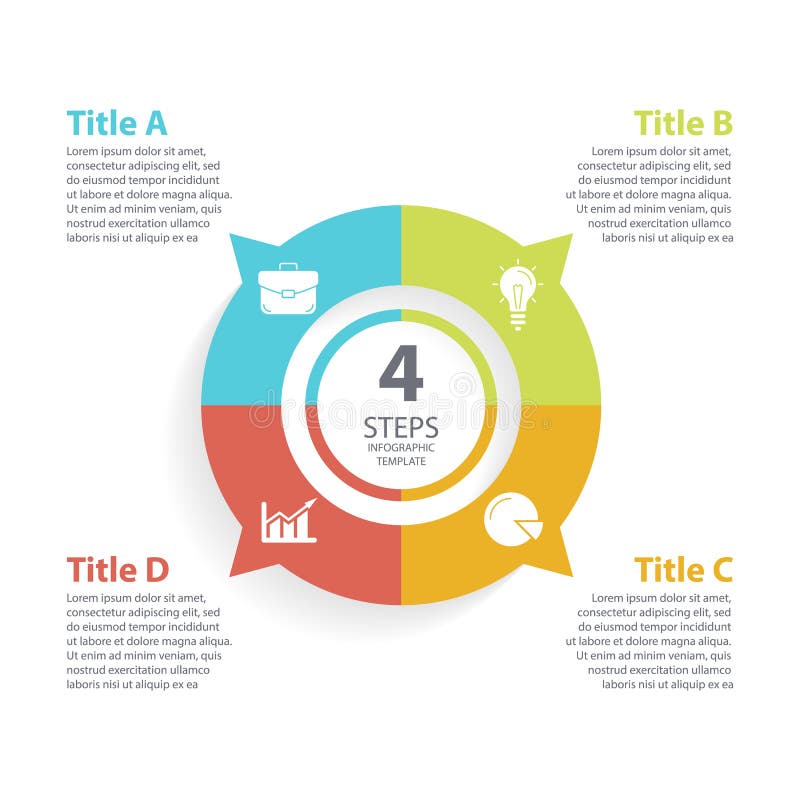 Title A
Lorem ipsum dolor sit amet, consectetur adipiscing elit, sed do eiusmod tempor incididunt ut labore et dolore magna aliqua. Ut enim ad minim veniam, quis nostrud exercitation ullamco laboris nisi ut aliquip ex ea

Title B
Lorem ipsum dolor sit amet, consectetur adipiscing elit, sed do eiusmod tempor incididunt ut labore et dolore magna aliqua. Ut enim ad minim veniam, quis nostrud exercitation ullamco laboris nisi ut aliquip ex ea

4
STEPS
INFOGRAPHIC
TEMPLATE

dreamstime

Title D
Lorem ipsum dolor sit amet, consectetur adipiscing elit, sed do eiusmod tempor incididunt ut labore et dolore magna aliqua. Ut enim ad minim veniam, quis nostrud exercitation ullamco laboris nisi ut aliquip ex ea

Title C
Lorem ipsum dolor sit amet, consectetur adipiscing elit, sed do eiusmod tempor incididunt ut labore et dolore magna aliqua. Ut enim ad minim veniam, quis nostrud exercitation ullamco laboris nisi ut aliquip ex ea