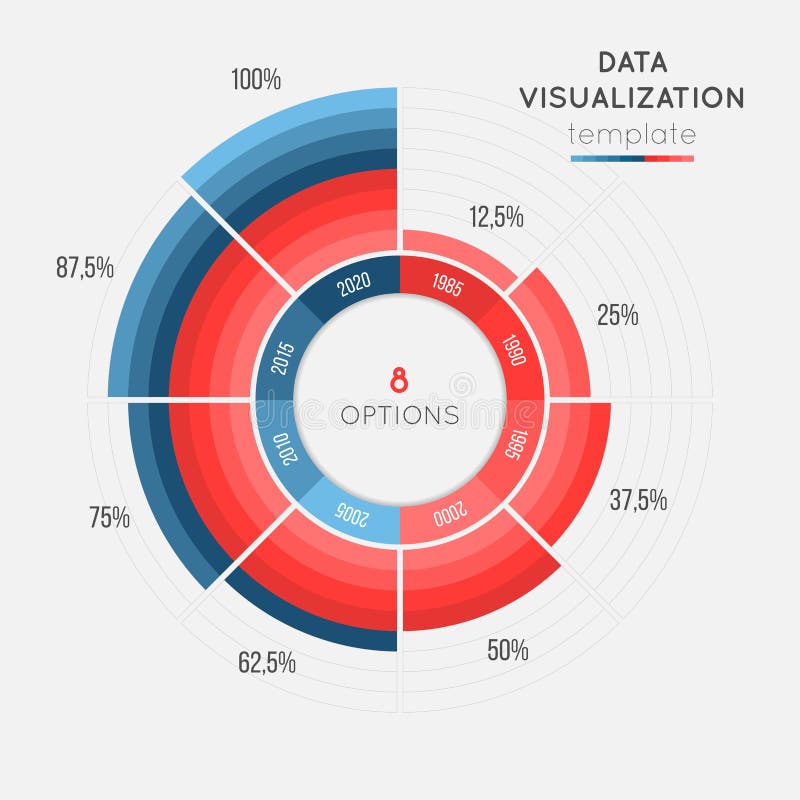 DATA VISUALIZATION
template

100%

12,5%

25%

37,5%

50%

62,5%

75%

87,5%

1985
1990
1995
2000
2005
2010
2015
2020

8
OPTIONS

dreamstime