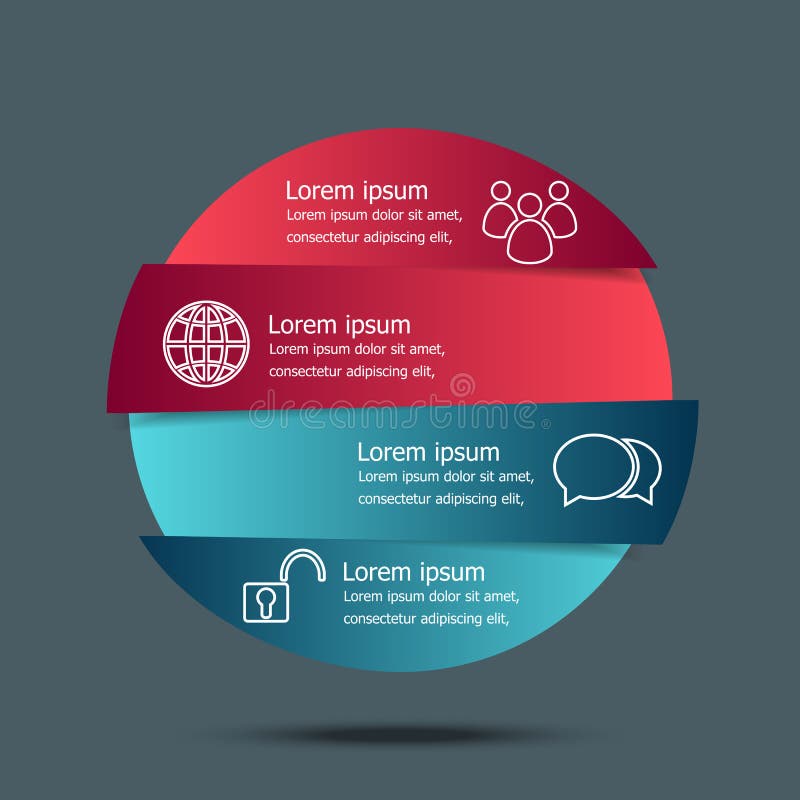 Lorem ipsum
Lorem ipsum dolor sit amet, consectetur adipiscing elit,

Lorem ipsum
Lorem ipsum dolor sit amet, consectetur adipiscing elit,

dreamstime

Lorem ipsum
Lorem ipsum dolor sit amet, consectetur adipiscing elit,

Lorem ipsum
Lorem ipsum dolor sit amet, consectetur adipiscing elit,