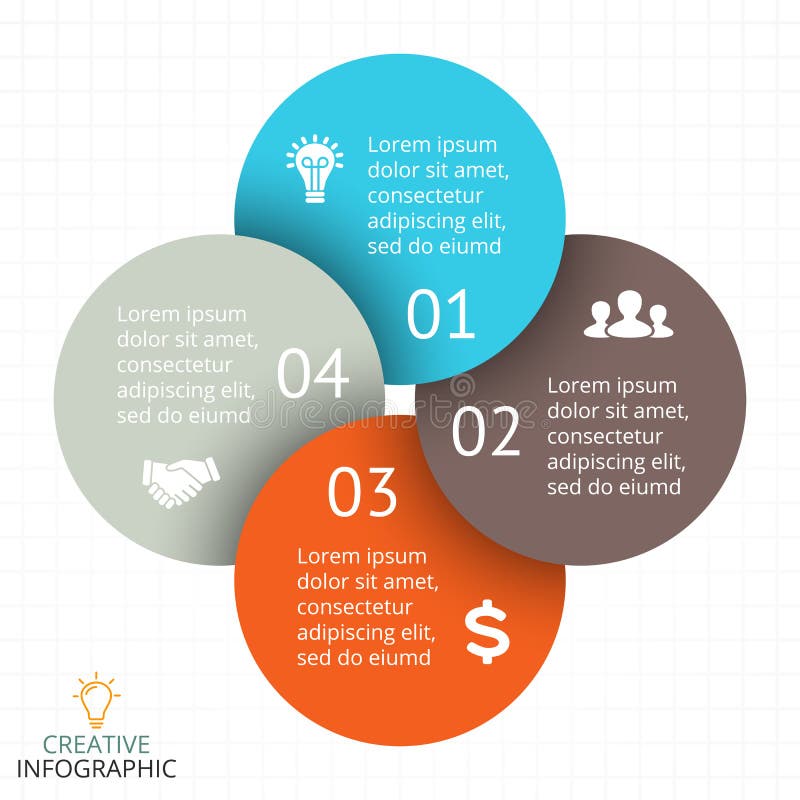 Lorem ipsum dolor sit amet, consectetur adipiscing elit, sed do eiumd

01

Lorem ipsum dolor sit amet, consectetur adipiscing elit, sed do eiumd

02

03

Lorem ipsum dolor sit amet, consectetur adipiscing elit, sed do eiumd

$

Lorem ipsum dolor sit amet, consectetur adipiscing elit, sed do eiumd

04

dreamstime

CREATIVE
INFOGRAPHIC