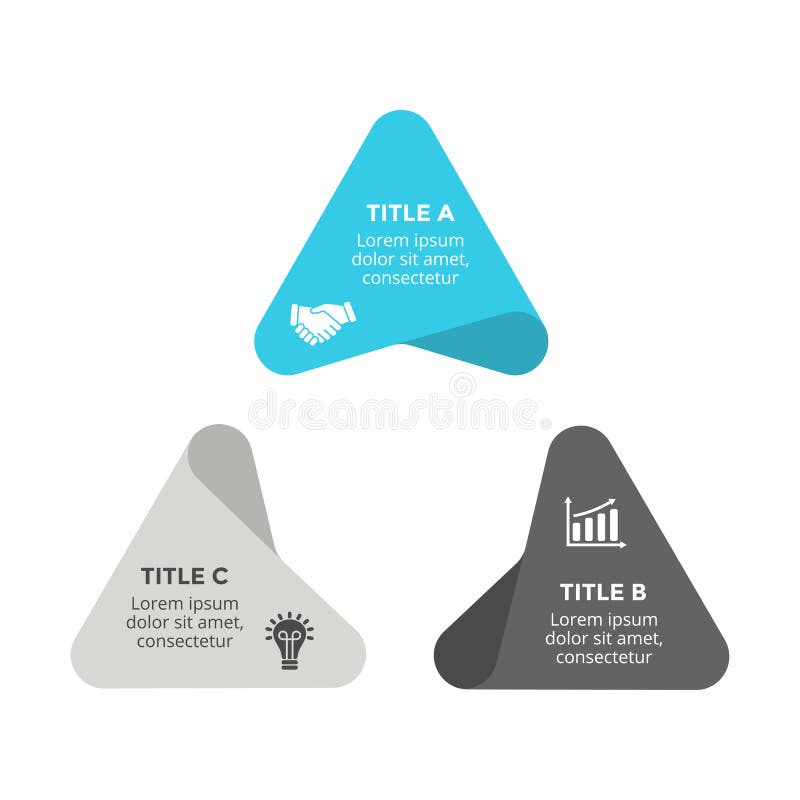 TITLE A
Lorem ipsum dolor sit amet, consectetur

dreamstime

TITLE C
Lorem ipsum dolor sit amet, consectetur

TITLE B
Lorem ipsum dolor sit amet, consectetur