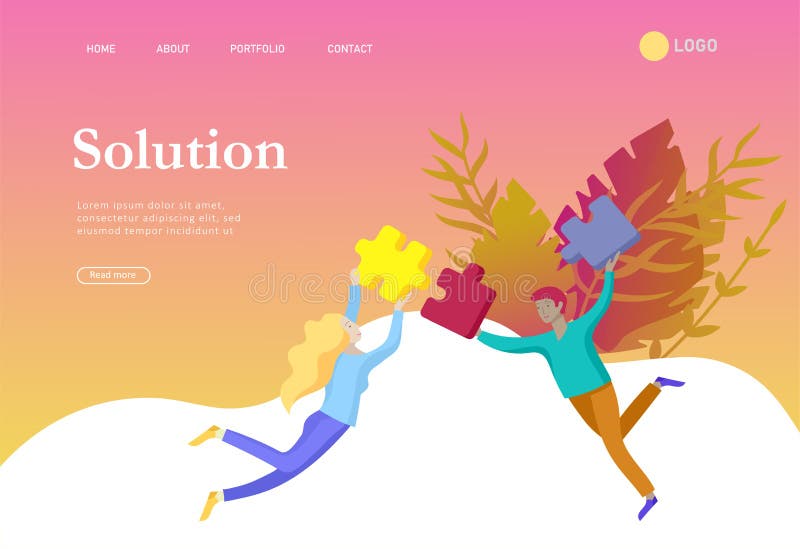 HOME ABOUT PORTFOLIO CONTACT

LOGO

Solution

Lorem ipsum dolor sit amet, consectetur adipiscing elit, sed eiusmod tempor incididunt ut

Read more

dreamstime