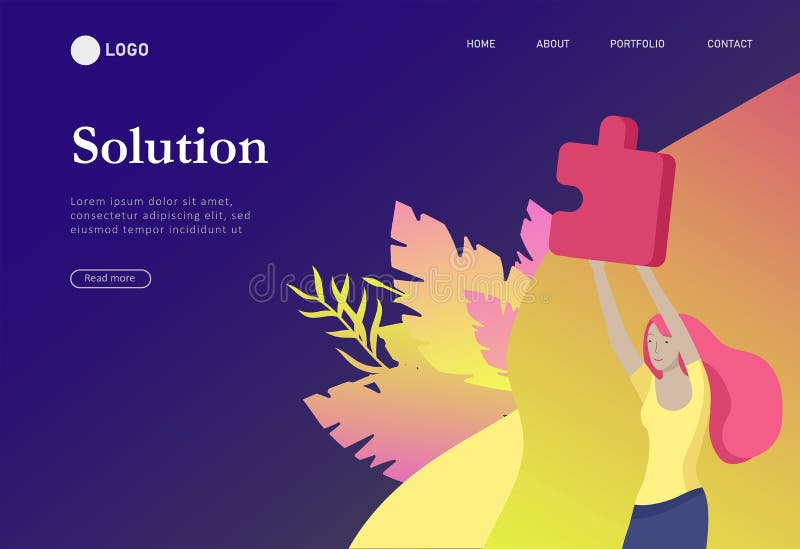 LOGO

HOME ABOUT PORTFOLIO CONTACT

Solution

Lorem ipsum dolor sit amet, consectetur adipiscing elit, sed eiusmod tempor incididunt ut

Read more

dreamstime