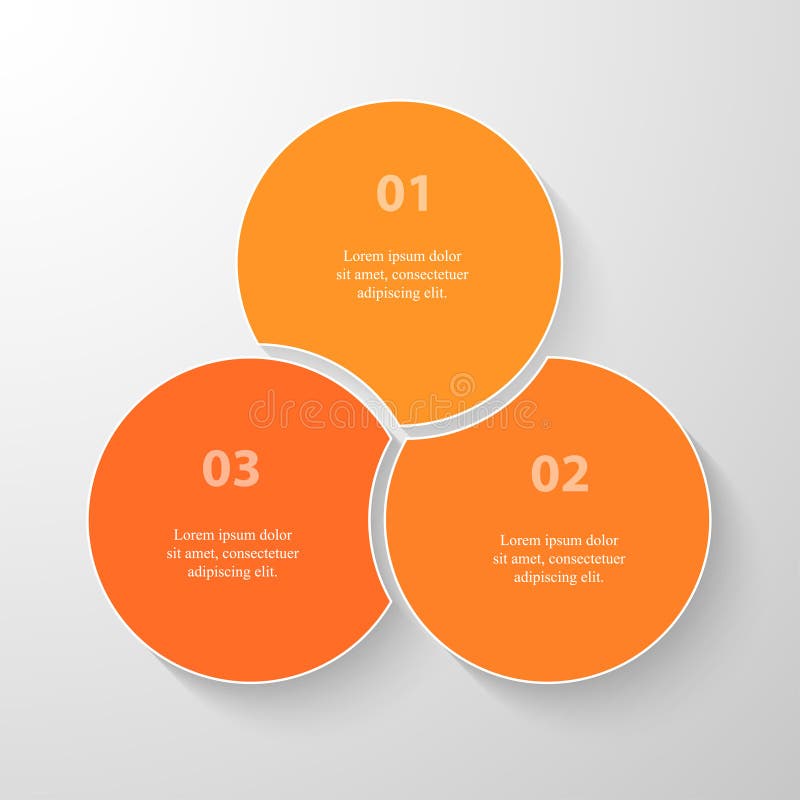 01

Lorem ipsum dolor sit amet, consectetuer adipiscing elit.

dreamstime

03

Lorem ipsum dolor sit amet, consectetuer adipiscing elit.

02

Lorem ipsum dolor sit amet, consectetuer adipiscing elit.