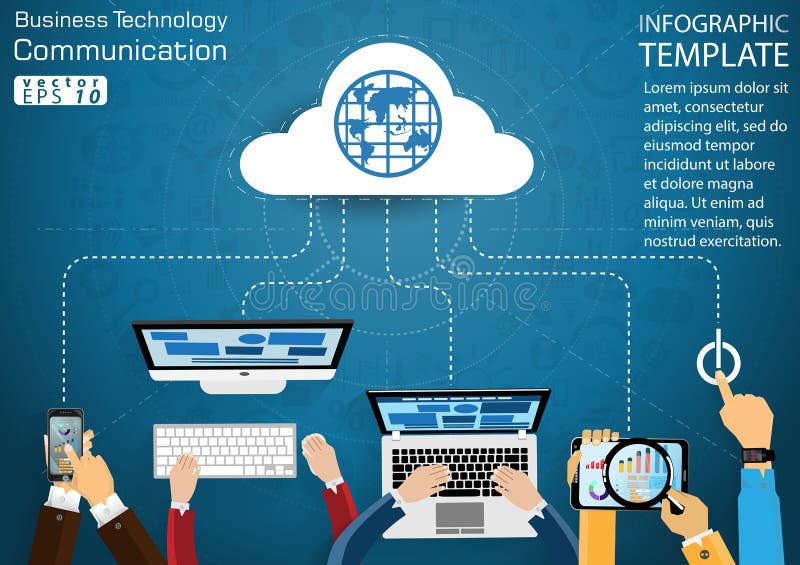 Business Technology
Communication

vector
EPS 10

INFOGRAPHIC
TEMPLATE

Lorem ipsum dolor sit amet, consectetur adipiscing elit, sed do eiusmod tempor incididunt ut labore et dolore magna aliqua. Ut enim ad minim veniam, quis nostrud exercitation.

dreamstime