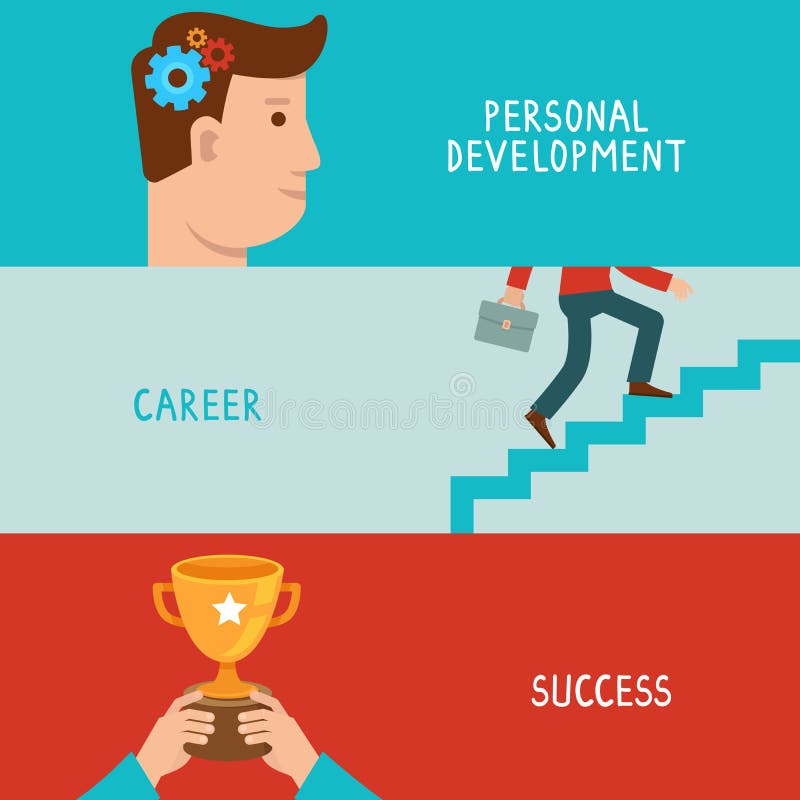 PERSONAL DEVELOPMENT

CAREER

dreamstime

SUCCESS