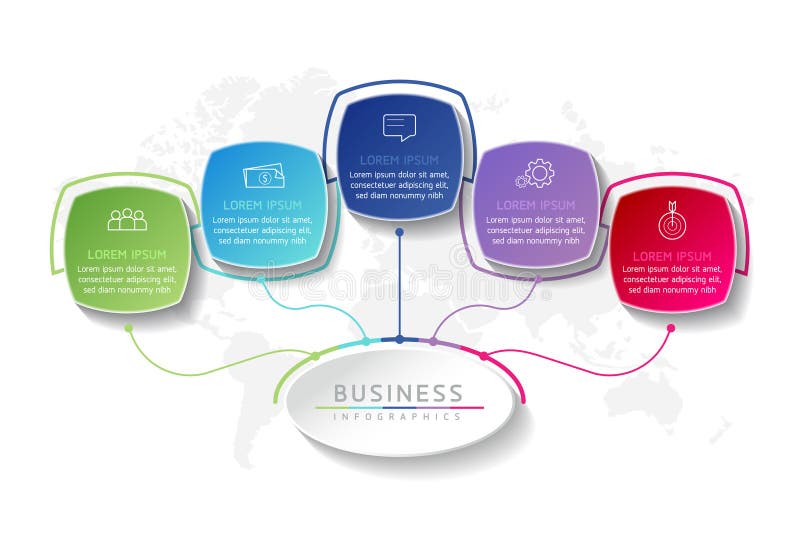 LOREM IPSUM
Lorem ipsum dolor sit amet, consectetuer adipiscing elit, sed diam nonummy nibh

LOREM IPSUM
Lorem ipsum dolor sit amet, consectetuer adipiscing elit, sed diam nonummy nibh

LOREM IPSUM
Lorem ipsum dolor sit amet, consectetuer adipiscing elit, sed diam nonummy nibh

LOREM IPSUM
Lorem ipsum dolor sit amet, consectetuer adipiscing elit, sed diam nonummy nibh

LOREM IPSUM
Lorem ipsum dolor sit amet, consectetuer adipiscing elit, sed diam nonummy nibh

dreamstime

BUSINESS
INFOGRAPHICS