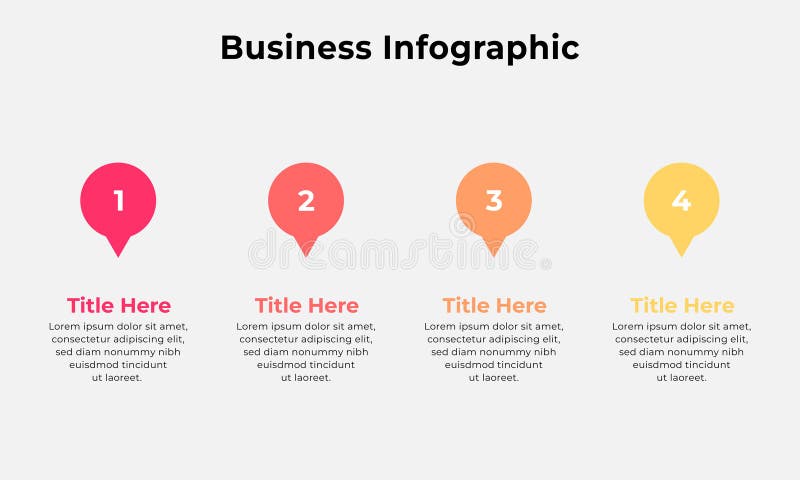 Business Infographic

1

Title Here

Lorem ipsum dolor sit amet, consectetur adipiscing elit, sed diam nonummy nibh euisdmod tincidunt ut laoreet.

2

Title Here

Lorem ipsum dolor sit amet, consectetur adipiscing elit, sed diam nonummy nibh euisdmod tincidunt ut laoreet.

3

Title Here

Lorem ipsum dolor sit amet, consectetur adipiscing elit, sed diam nonummy nibh euisdmod tincidunt ut laoreet.

4

Title Here

Lorem ipsum dolor sit amet, consectetur adipiscing elit, sed diam nonummy nibh euisdmod tincidunt ut laoreet.

dreamstime