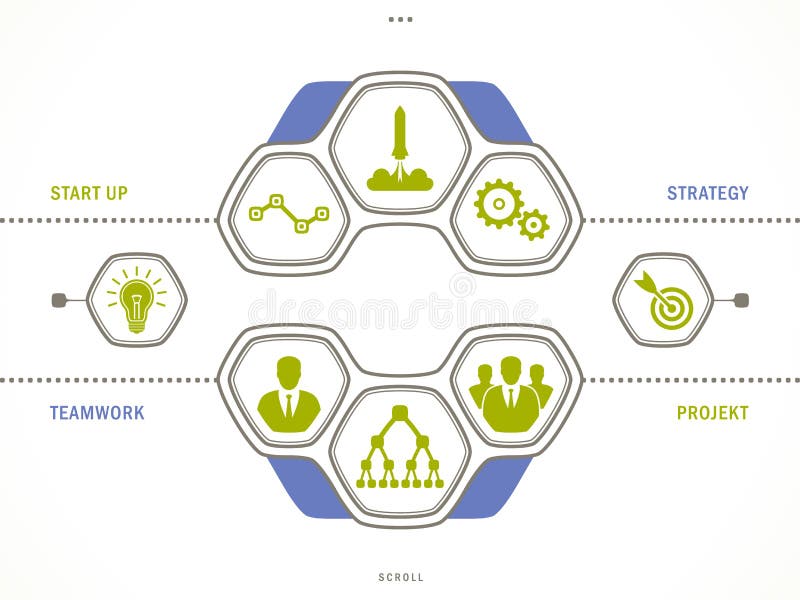 START UP

STRATEGY

dreamstime

TEAMWORK

PROJEKT

SCROLL