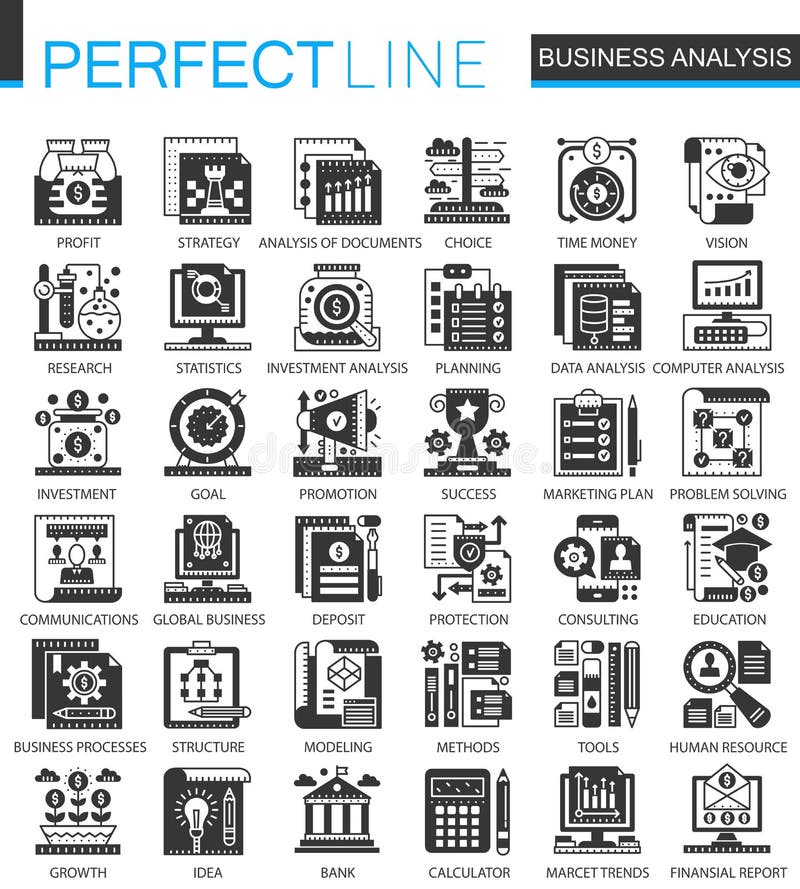 PERFECT LINE

BUSINESS ANALYSIS

PROFIT
STRATEGY
ANALYSIS OF DOCUMENTS
CHOICE
TIME MONEY
VISION

RESEARCH
STATISTICS
INVESTMENT ANALYSIS
PLANNING
DATA ANALYSIS
COMPUTER ANALYSIS

INVESTMENT
GOAL
PROMOTION
SUCCESS
MARKETING PLAN
PROBLEM SOLVING

COMMUNICATIONS
GLOBAL BUSINESS
DEPOSIT
PROTECTION
CONSULTING
EDUCATION

BUSINESS PROCESSES
STRUCTURE
MODELING
METHODS
TOOLS
HUMAN RESOURCE

GROWTH
IDEA
BANK
CALCULATOR
MARCET TRENDS
FINANSIAL REPORT