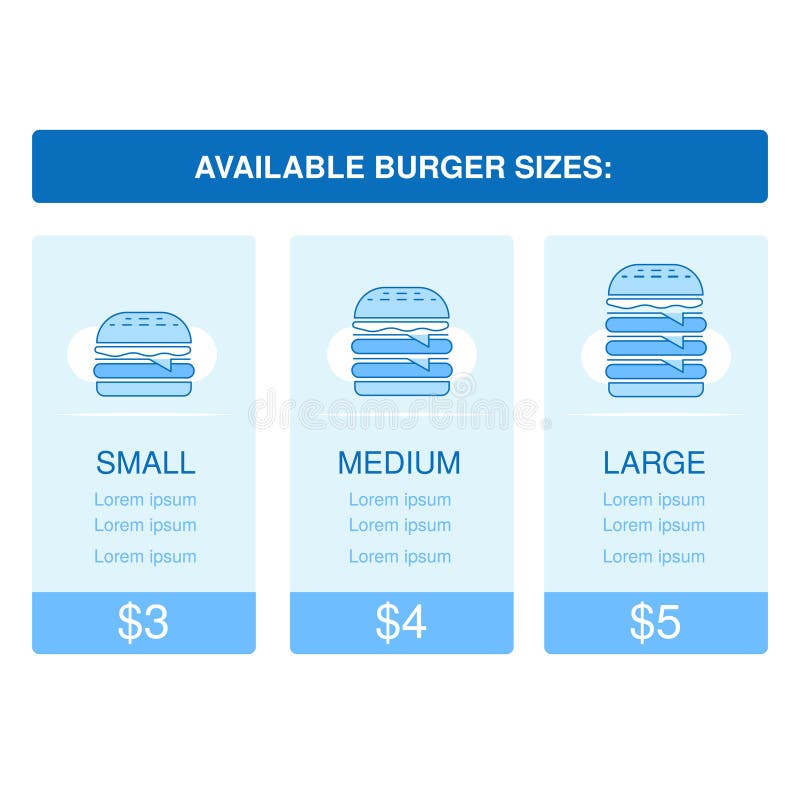 AVAILABLE BURGER SIZES:

SMALL
Lorem ipsum
Lorem ipsum
Lorem ipsum
$3

MEDIUM
Lorem ipsum
Lorem ipsum
Lorem ipsum
$4

LARGE
Lorem ipsum
Lorem ipsum
Lorem ipsum
$5

dreamstime