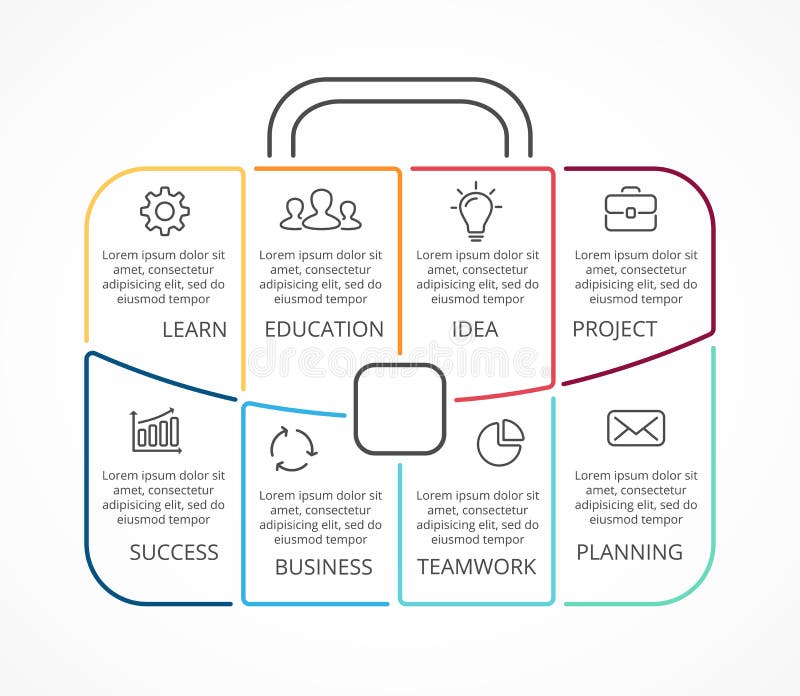 Lorem ipsum dolor sit amet, consectetur adipisicing elit, sed do eiusmod tempor

LEARN

Lorem ipsum dolor sit amet, consectetur adipisicing elit, sed do eiusmod tempor

EDUCATION

Lorem ipsum dolor sit amet, consectetur adipisicing elit, sed do eiusmod tempor

IDEA

Lorem ipsum dolor sit amet, consectetur adipisicing elit, sed do eiusmod tempor

PROJECT

dreamstime

Lorem ipsum dolor sit amet, consectetur adipisicing elit, sed do eiusmod tempor

SUCCESS

Lorem ipsum dolor sit amet, consectetur adipisicing elit, sed do eiusmod tempor

BUSINESS

Lorem ipsum dolor sit amet, consectetur adipisicing elit, sed do eiusmod tempor

TEAMWORK

Lorem ipsum dolor sit amet, consectetur adipisicing elit, sed do eiusmod tempor

PLANNING