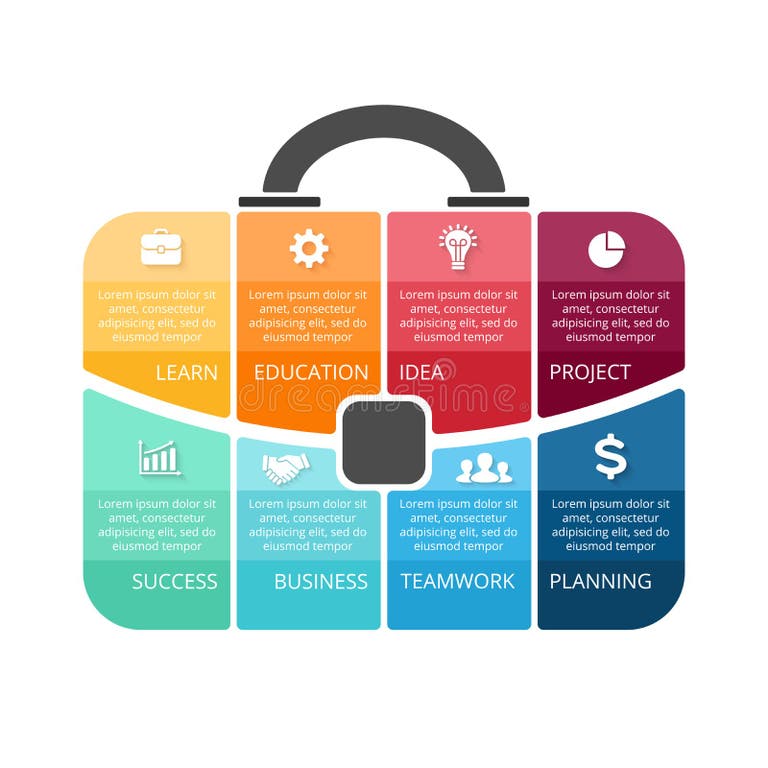 Lorem ipsum dolor sit amet, consectetur adipisicing elit, sed do eiusmod tempor

LEARN

Lorem ipsum dolor sit amet, consectetur adipisicing elit, sed do eiusmod tempor

EDUCATION

Lorem ipsum dolor sit amet, consectetur adipisicing elit, sed do eiusmod tempor

IDEA

Lorem ipsum dolor sit amet, consectetur adipisicing elit, sed do eiusmod tempor

PROJECT

dreamstime

Lorem ipsum dolor sit amet, consectetur adipisicing elit, sed do eiusmod tempor

SUCCESS

Lorem ipsum dolor sit amet, consectetur adipisicing elit, sed do eiusmod tempor

BUSINESS

Lorem ipsum dolor sit amet, consectetur adipisicing elit, sed do eiusmod tempor

TEAMWORK

$

Lorem ipsum dolor sit amet, consectetur adipisicing elit, sed do eiusmod tempor

PLANNING