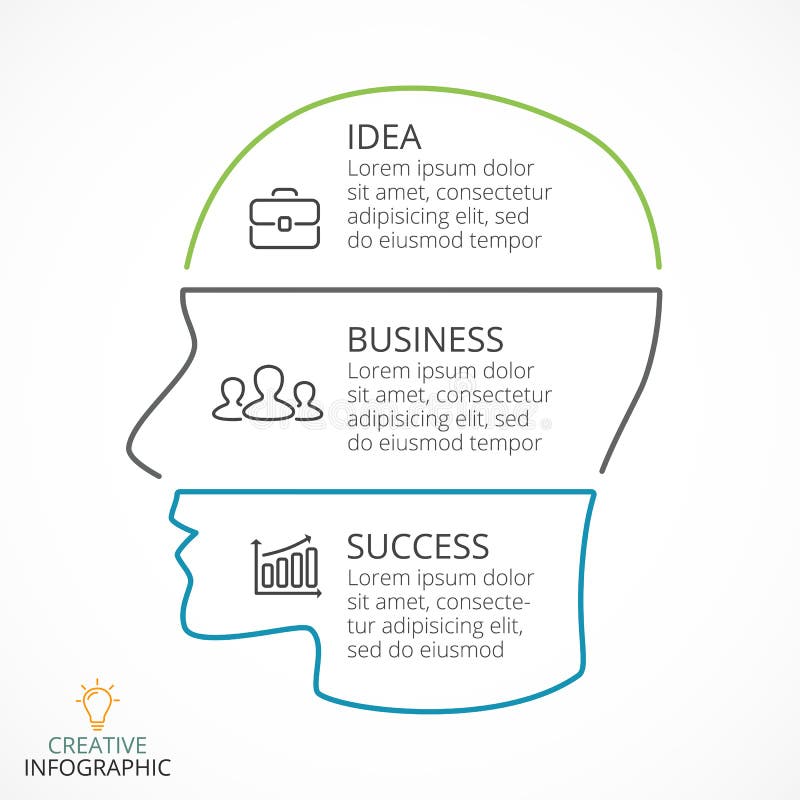 IDEA
Lorem ipsum dolor sit amet, consectetur adipisicing elit, sed do eiusmod tempor

BUSINESS
Lorem ipsum dolor sit amet, consectetur adipisicing elit, sed do eiusmod tempor

SUCCESS
Lorem ipsum dolor sit amet, consectetur adipisicing elit, sed do eiusmod

CREATIVE
INFOGRAPHIC