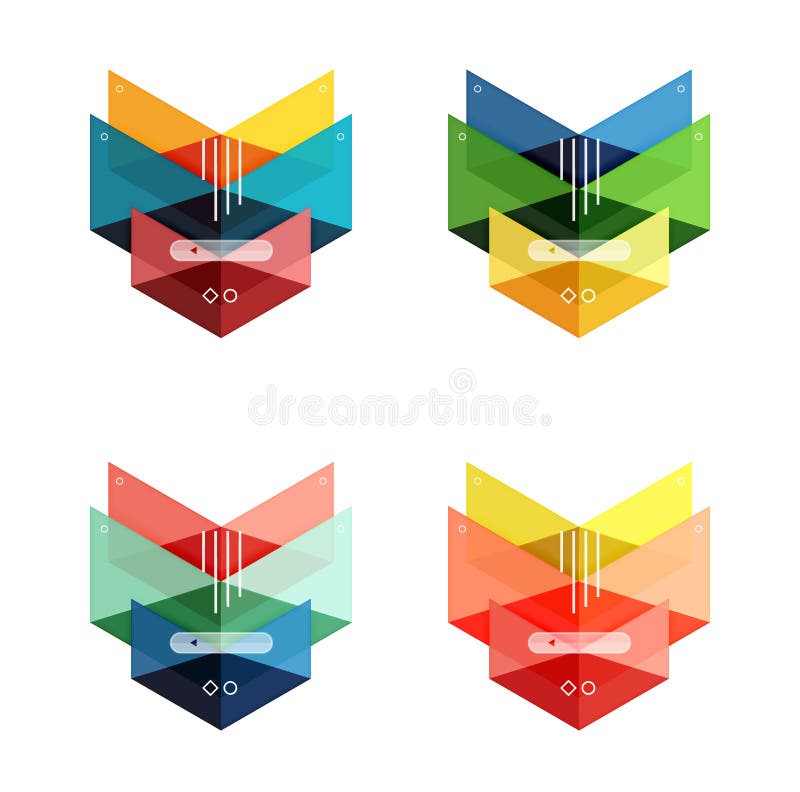 dreamstime