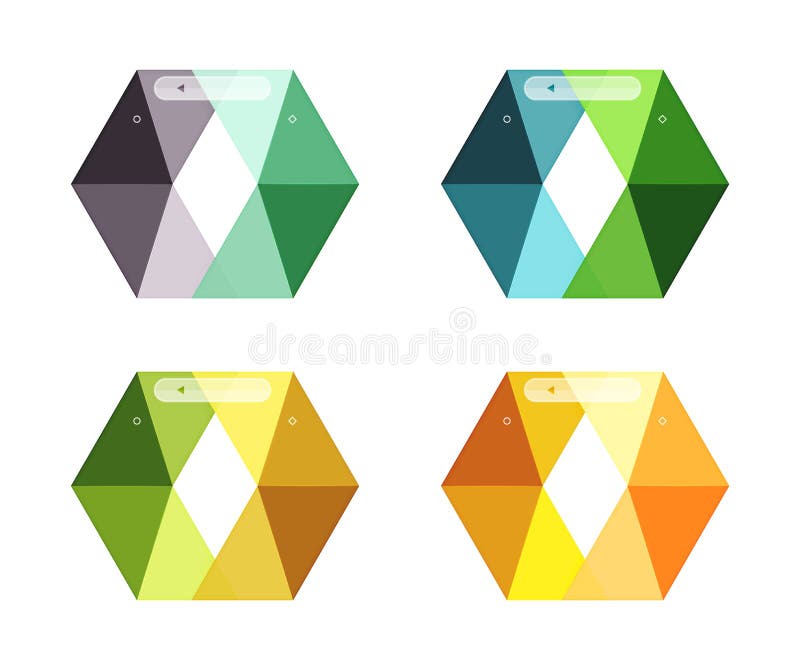 dreamstime