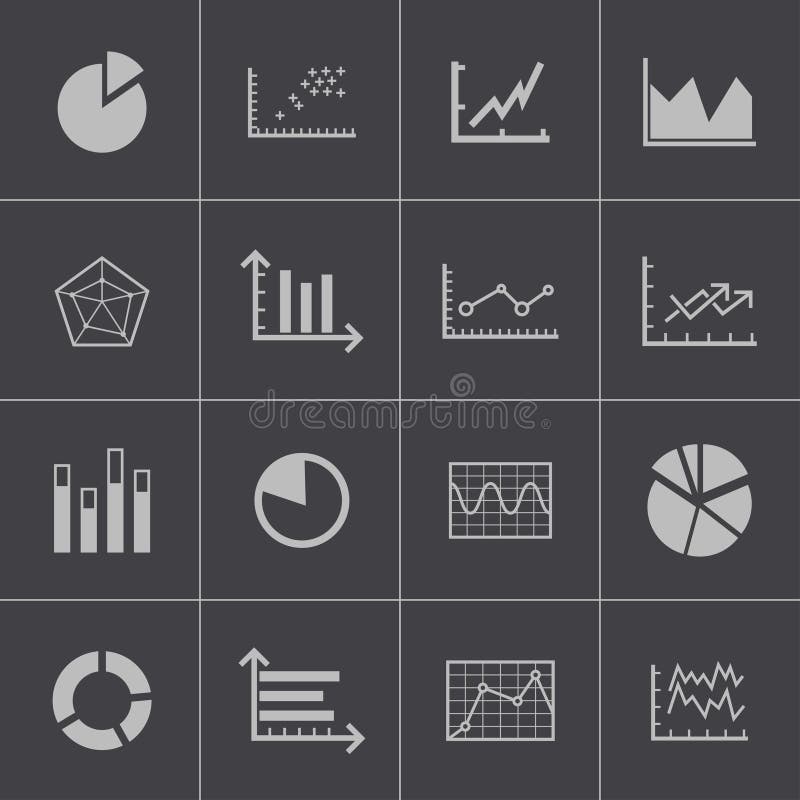 dreamstime