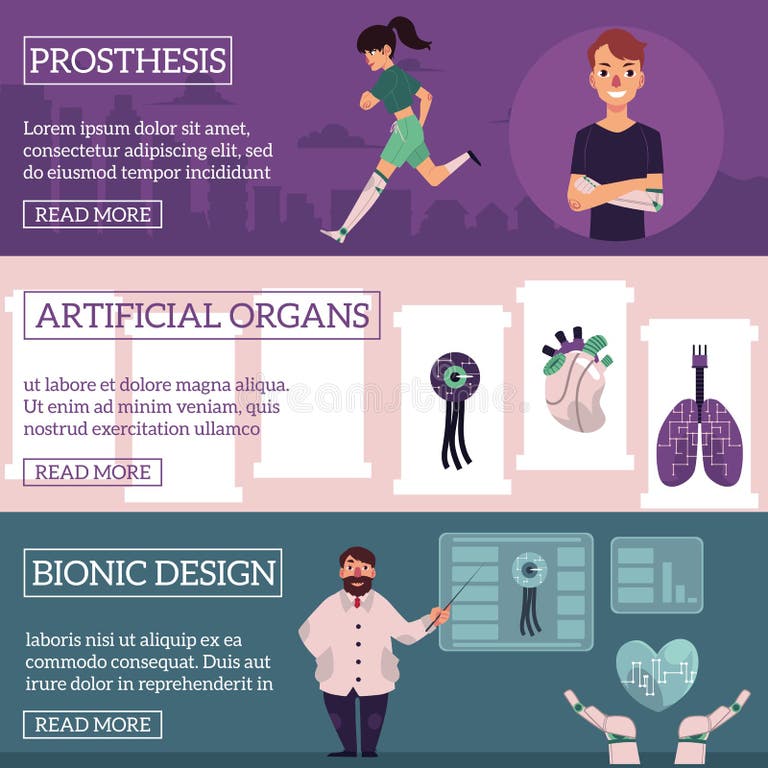 PROSTHESIS

Lorem ipsum dolor sit amet, consectetur adipiscing elit, sed do eiusmod tempor incididunt

READ MORE

ARTIFICIAL ORGANS

ut labore et dolore magna aliqua. Ut enim ad minim veniam, quis nostrud exercitation ullamco

READ MORE

BIONIC DESIGN

laboris nisi ut aliquip ex ea commodo consequat. Duis aut irure dolor in reprehenderit in

READ MORE