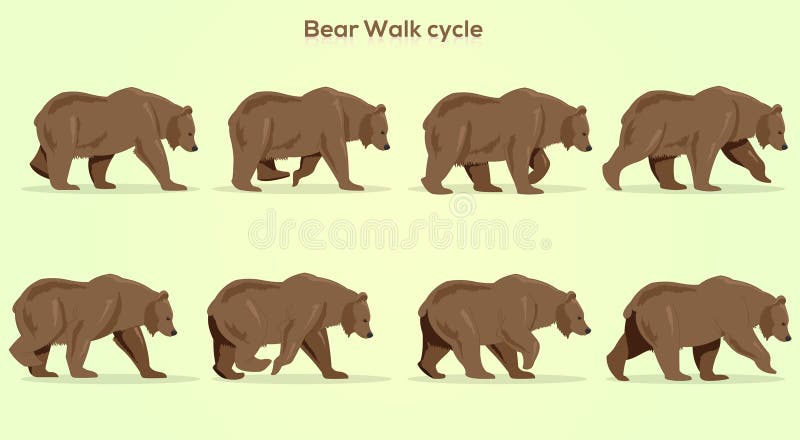 Bear Walk cycle

dreamstime