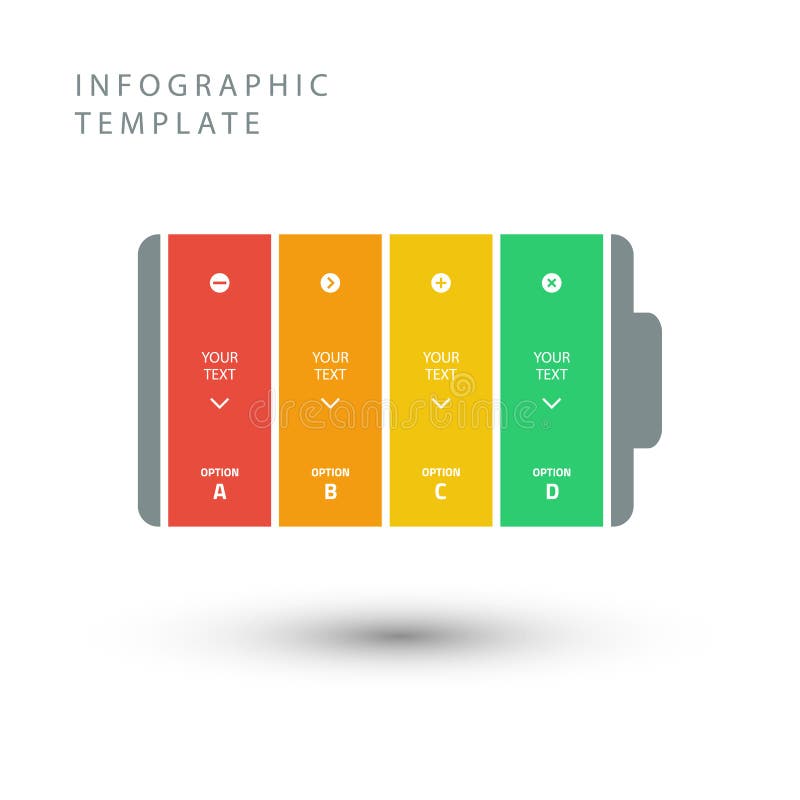 INFOGRAPHIC
TEMPLATE

YOUR TEXT

OPTION
A

YOUR TEXT

OPTION
B

YOUR TEXT

OPTION
C

YOUR TEXT

OPTION
D

dreamstime