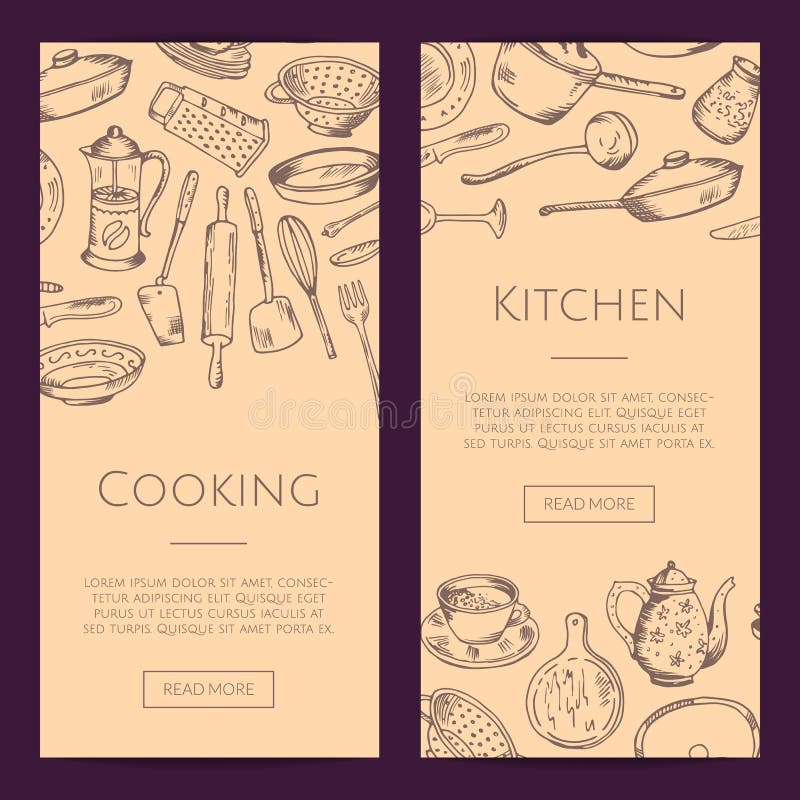 COOKING

LOREM IPSUM DOLOR SIT AMET, CONSECTETUR ADIPISCING ELIT. QUISQUE EGET PURUS UT LECTUS CURSUS IACULIS AT SED TURPIS. QUISQUE SIT AMET PORTA EX.

READ MORE

KITCHEN

LOREM IPSUM DOLOR SIT AMET, CONSECTETUR ADIPISCING ELIT. QUISQUE EGET PURUS UT LECTUS CURSUS IACULIS AT SED TURPIS. QUISQUE SIT AMET PORTA EX.

READ MORE

dreamstime