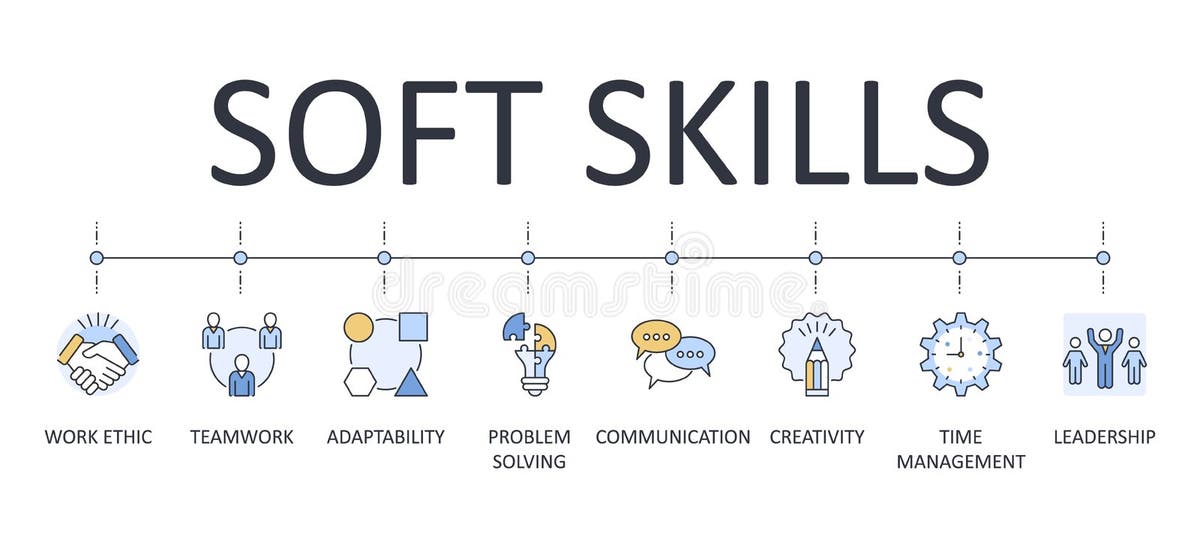 SOFT SKILLS

dreamstime

WORK ETHIC

TEAMWORK

ADAPTABILITY

PROBLEM SOLVING

COMMUNICATION

CREATIVITY

TIME MANAGEMENT

LEADERSHIP