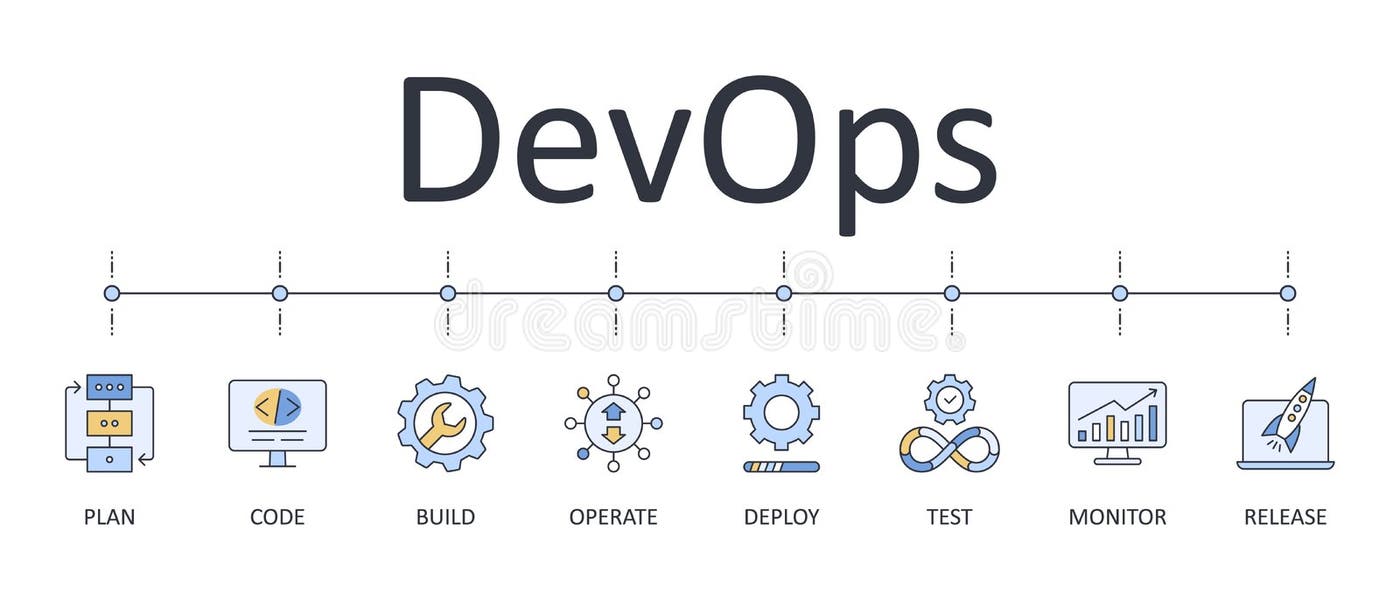 DevOps

dreamstime

PLAN CODE BUILD OPERATE DEPLOY TEST MONITOR RELEASE