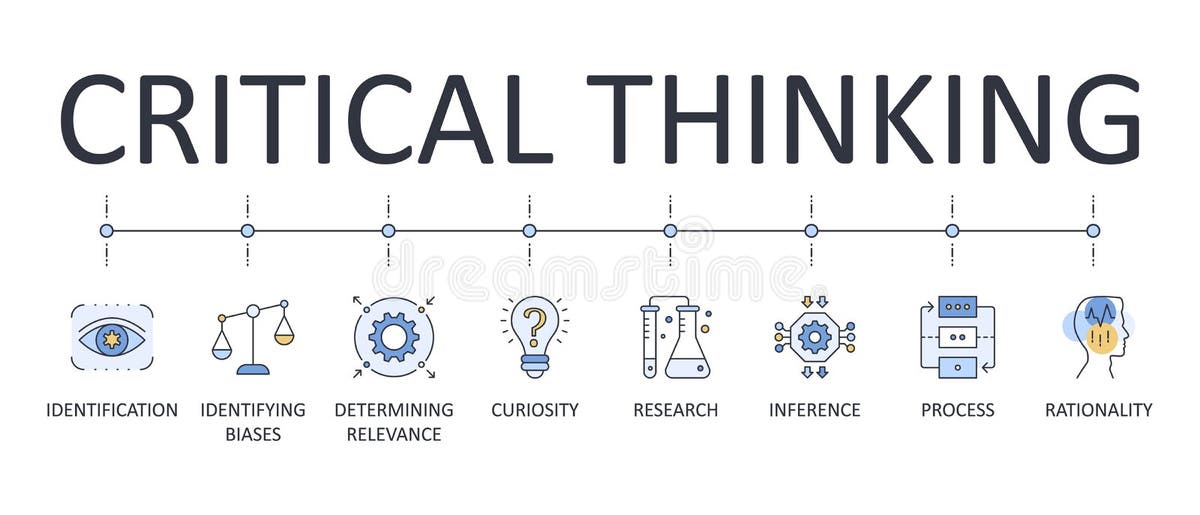 CRITICAL THINKING

dreamstime

IDENTIFICATION

IDENTIFYING BIASES

DETERMINING RELEVANCE

CURIOSITY

RESEARCH

INFERENCE

PROCESS

RATIONALITY