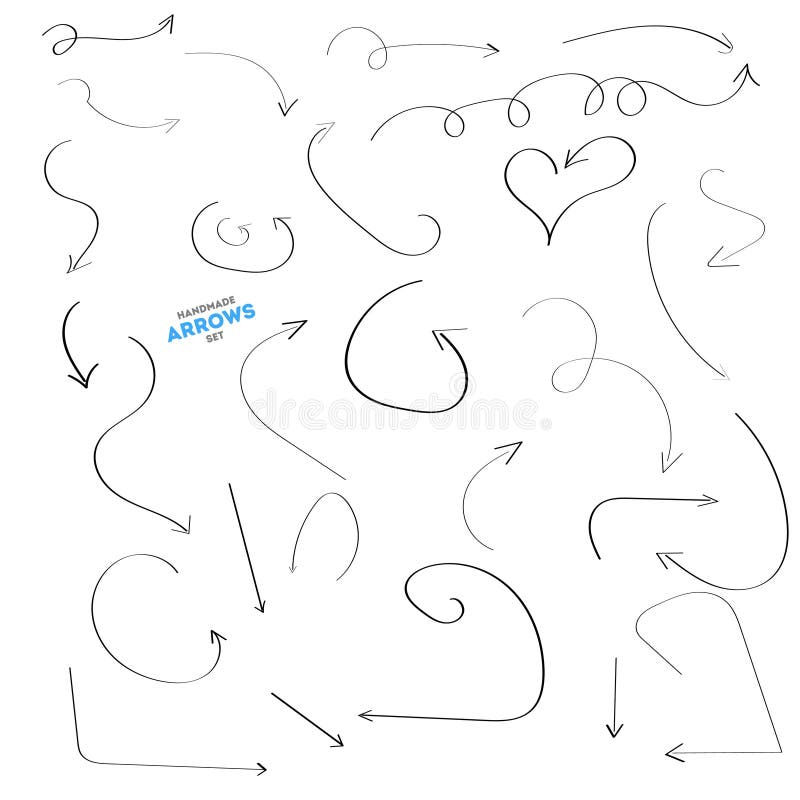 HANDMADE
ARROWS
SET

dreamstime