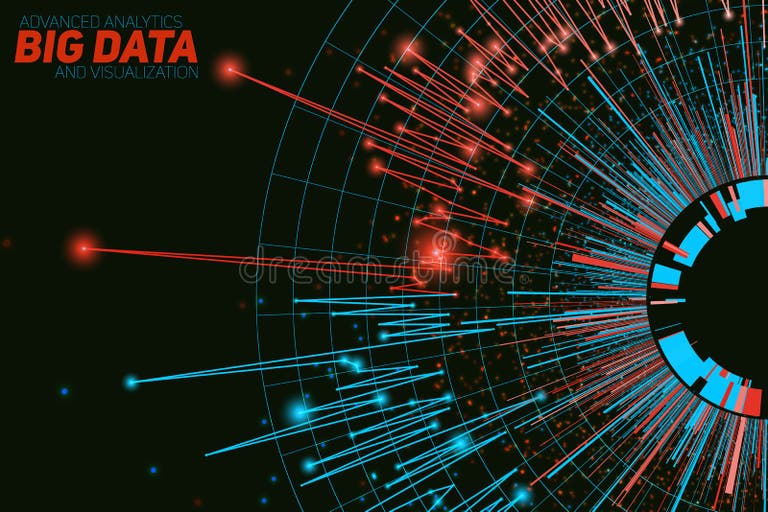 ADVANCED ANALYTICS
BIG DATA
AND VISUALIZATION

dreamstime