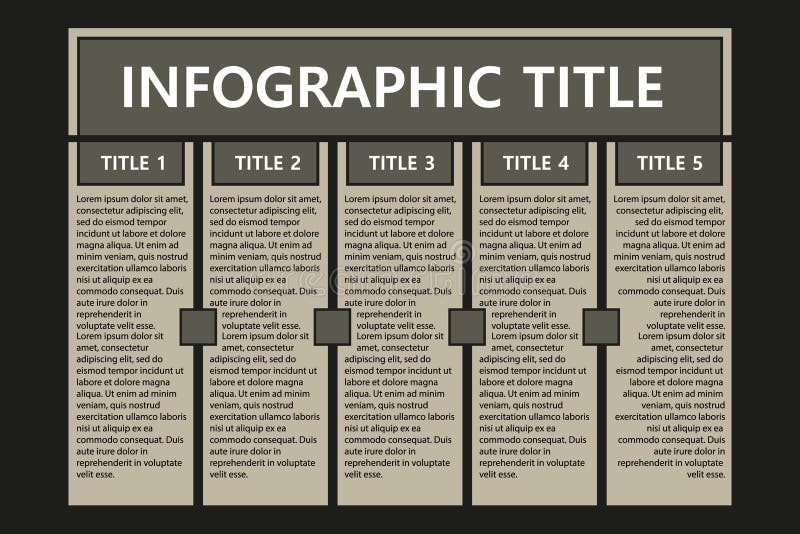 INFOGRAPHIC TITLE

TITLE 1

Lorem ipsum dolor sit amet, consectetur adipiscing elit, sed do eismod tempor incidunt ut labore et dolore magna aliqua. Ut enim ad minim veniam, quis nostrud exercitation ullamco laboris nisi ut aliquip ex ea commodo consequat. Duis aute irure dolor in reprehenderit in voluptate velit esse. Lorem ipsum dolor sit amet, consectetur adipiscing elit, sed do eismod tempor incidunt ut labore et dolore magna aliqua. Ut enim ad minim veniam, quis nostrud exercitation ullamco laboris nisi ut aliquip ex ea commodo consequat. Duis aute irure dolor in reprehenderit in voluptate velit esse.

TITLE 2

Lorem ipsum dolor sit amet, consectetur adipiscing elit, sed do eismod tempor incidunt ut labore et dolore magna aliqua. Ut enim ad minim veniam, quis nostrud exercitation ullamco laboris nisi ut aliquip ex ea commodo consequat. Duis aute irure dolor in reprehenderit in voluptate velit esse. Lorem ipsum dolor sit amet, consectetur adipiscing elit, sed do eismod tempor incidunt ut labore et dolore magna aliqua. Ut enim ad minim veniam, quis nostrud exercitation ullamco laboris nisi ut aliquip ex ea commodo consequat. Duis aute irure dolor in reprehenderit in voluptate velit esse.

TITLE 3

Lorem ipsum dolor sit amet, consectetur adipiscing elit, sed do eismod tempor incidunt ut labore et dolore magna aliqua. Ut enim ad minim veniam, quis nostrud exercitation ullamco laboris nisi ut aliquip ex ea commodo consequat. Duis aute irure dolor in reprehenderit in voluptate velit esse. Lorem ipsum dolor sit amet, consectetur adipiscing elit, sed do eismod tempor incidunt ut labore et dolore magna aliqua. Ut enim ad minim veniam, quis nostrud exercitation ullamco laboris nisi ut aliquip ex ea commodo consequat. Duis aute irure dolor in reprehenderit in voluptate velit esse.

TITLE 4

Lorem ipsum dolor sit amet, consectetur adipiscing elit, sed do eismod tempor incidunt ut labore et dolore magna aliqua. Ut enim ad minim veniam, quis nostrud exercitation ullamco laboris nisi ut aliquip ex ea commodo consequat. Duis aute irure dolor in reprehenderit in voluptate velit esse. Lorem ipsum dolor sit amet, consectetur adipiscing elit, sed do eismod tempor incidunt ut labore et dolore magna aliqua. Ut enim ad minim veniam, quis nostrud exercitation ullamco laboris nisi ut aliquip ex ea commodo consequat. Duis aute irure dolor in reprehenderit in voluptate velit esse.

TITLE 5

Lorem ipsum dolor sit amet, consectetur adipiscing elit, sed do eismod tempor incidunt ut labore et dolore magna aliqua. Ut enim ad minim veniam, quis nostrud exercitation ullamco laboris nisi ut aliquip ex ea commodo consequat. Duis aute irure dolor in reprehenderit in voluptate velit esse. Lorem ipsum dolor sit amet, consectetur adipiscing elit, sed do eismod tempor incidunt ut labore et dolore magna aliqua. Ut enim ad minim veniam, quis nostrud exercitation ullamco laboris nisi ut aliquip ex ea commodo consequat. Duis aute irure dolor in reprehenderit in voluptate velit esse.