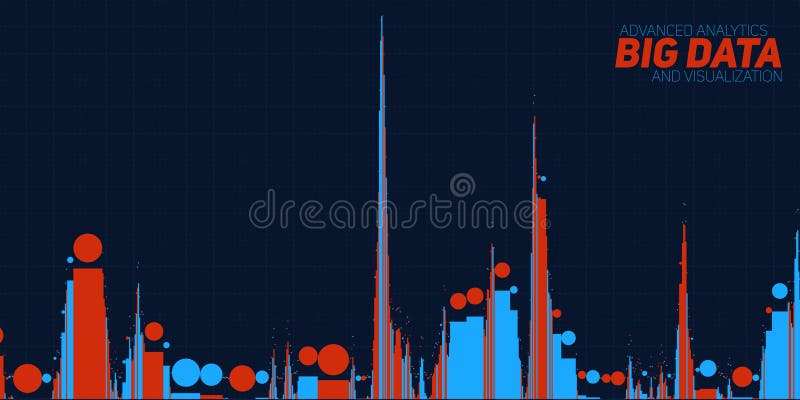 ADVANCED ANALYTICS
BIG DATA
AND VISUALIZATION

dreamstime